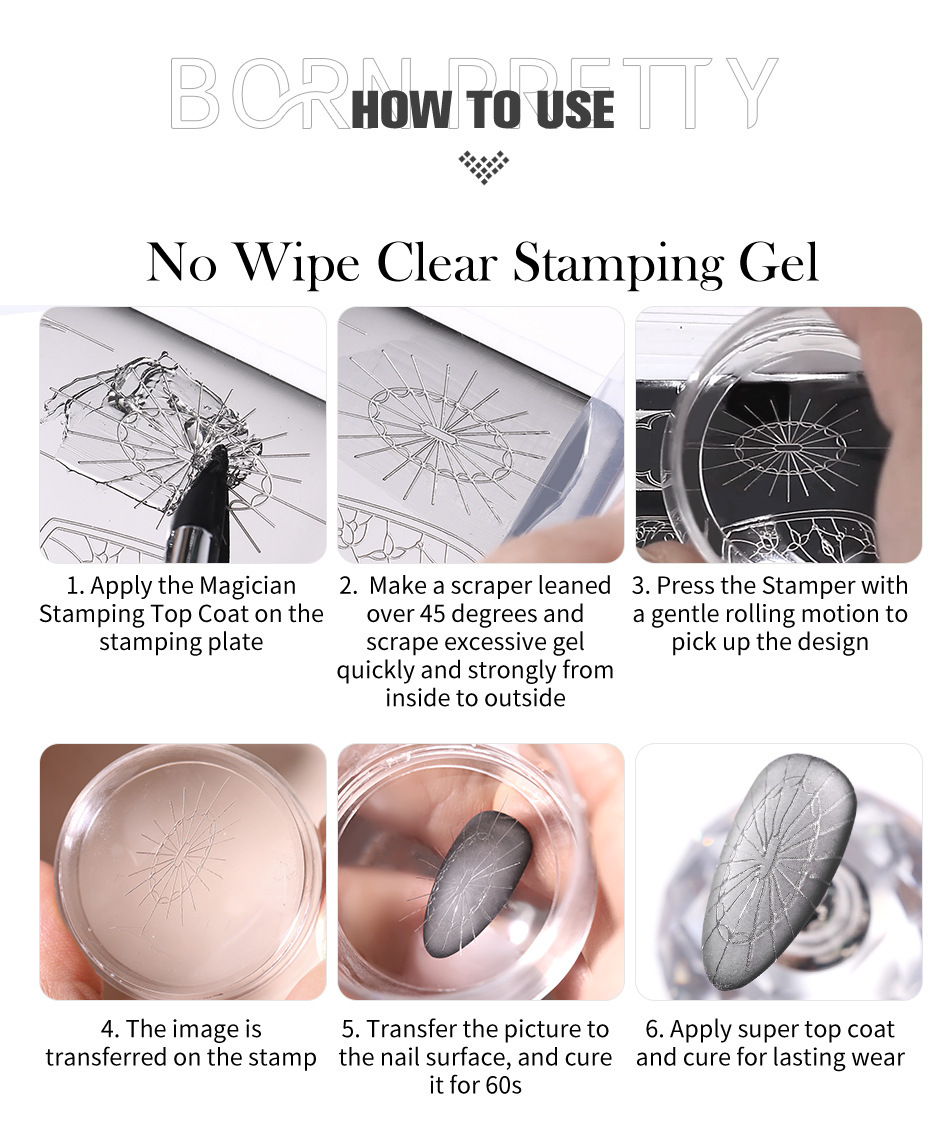 BORN PRETTY
HOW TO USE

No Wipe Clear Stamping Gel

1. Apply the Magician Stamping Top Coat on the stamping plate

2. Make a scraper leaned over 45 degrees and scrape excessive gel quickly and strongly from inside to outside

3. Press the Stamper with a gentle rolling motion to pick up the design

4. The image is transferred on the stamp

5. Transfer the picture to the nail surface, and cure it for 60s

6. Apply super top coat and cure for lasting wear