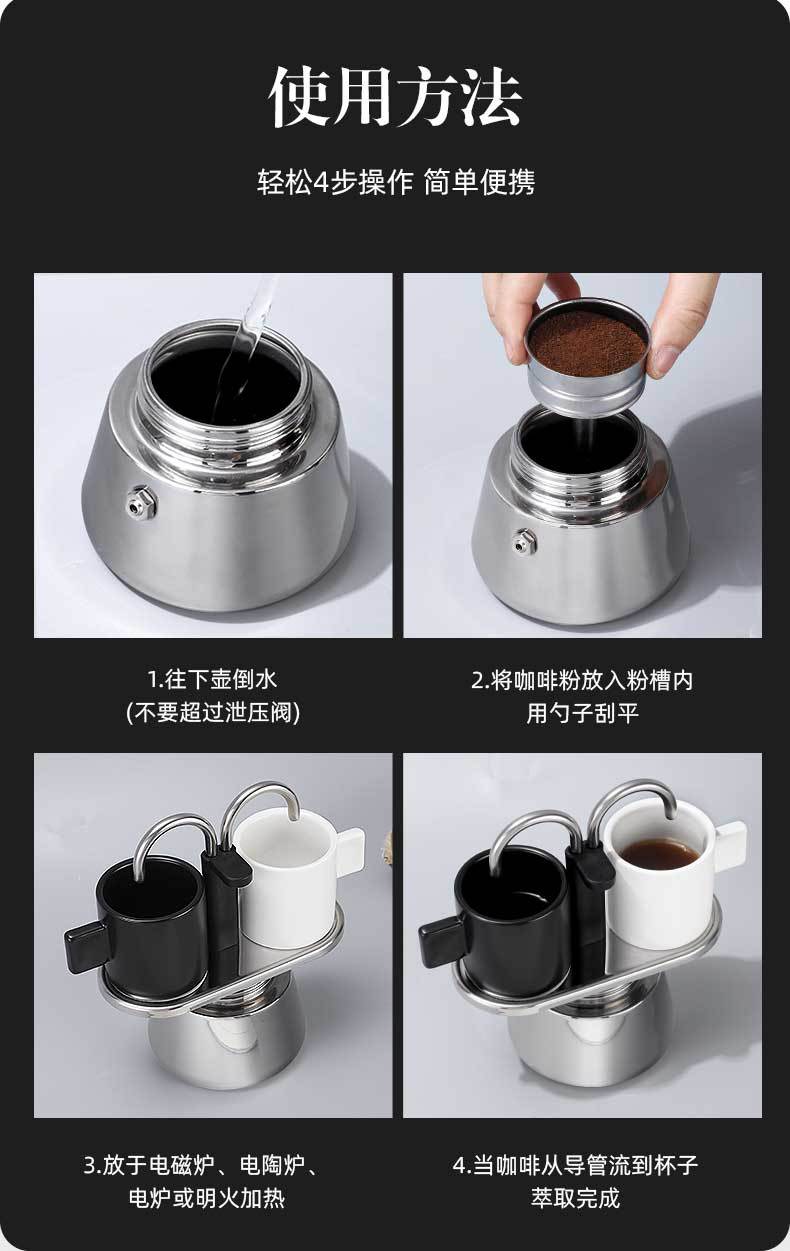 使用方法

轻松4步操作 简单便携

1.往下壶倒水
(不要超过泄压阀)

2.将咖啡粉放入粉槽内
用勺子刮平

3.放于电磁炉、电陶炉、
电炉或明火加热

4.当咖啡从导管流到杯子
萃取完成