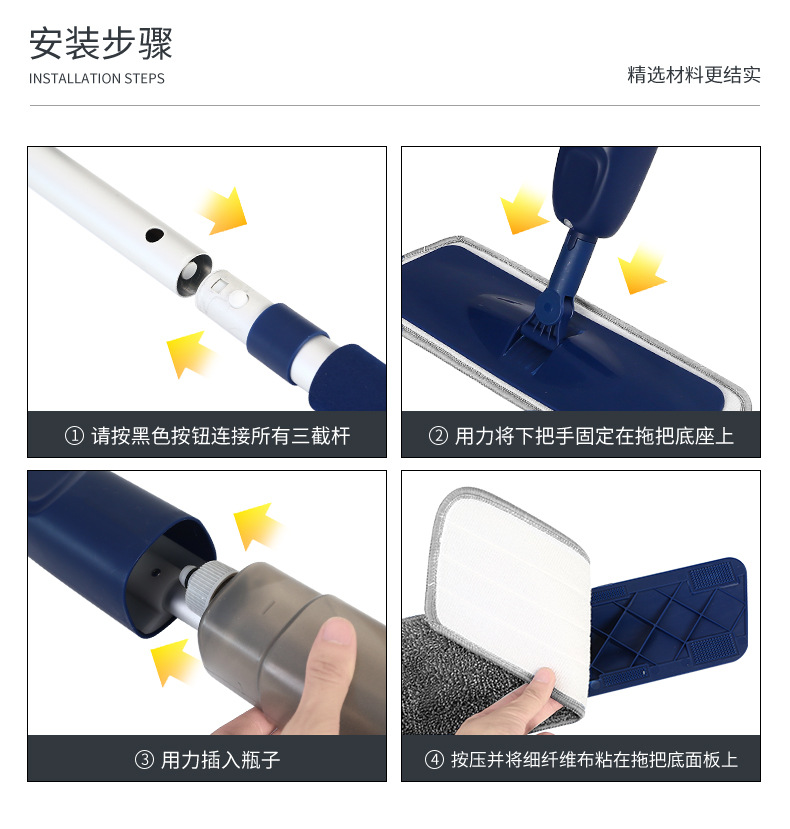 安装步骤
INSTALLATION STEPS

精选材料更结实

① 请按黑色按钮连接所有三截杆

② 用力将下把手固定在拖把底座上

③ 用力插入瓶子

④ 按压并将细纤维布粘在拖把底面板上