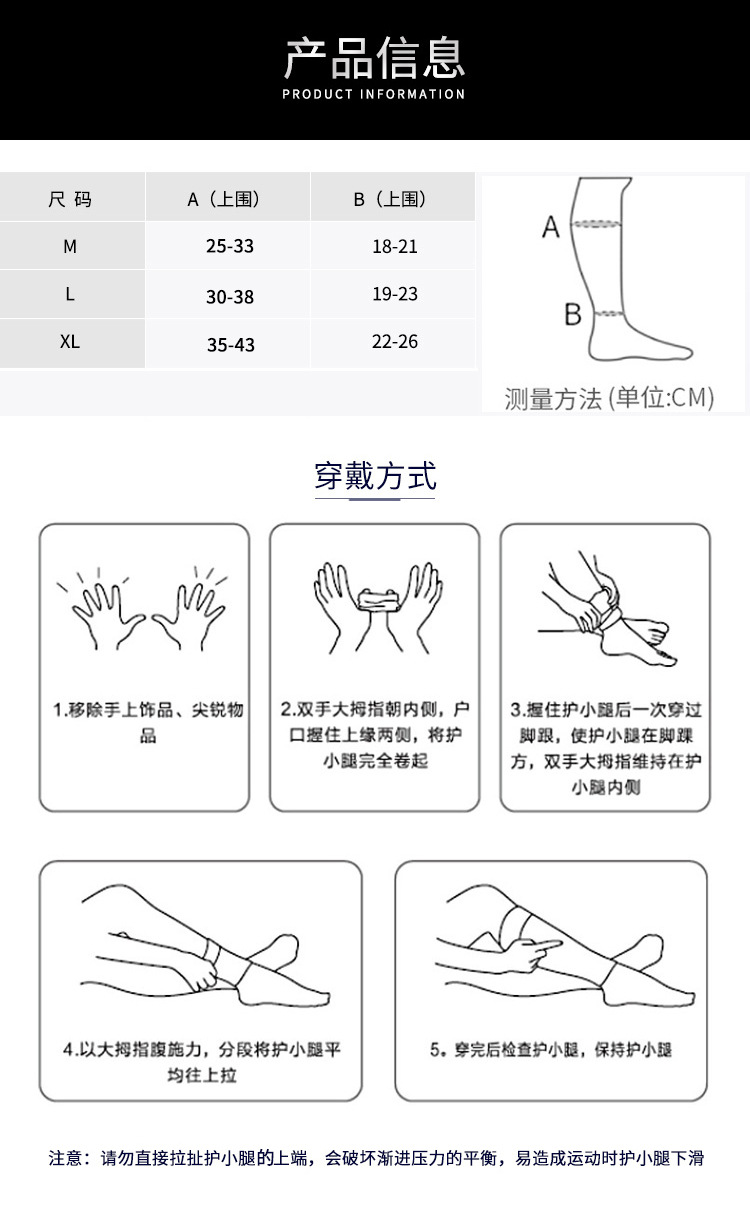 产品信息
PRODUCT INFORMATION

| 尺 码 | A（上围） | B（上围） |
|---|---|---|
| M | 25-33 | 18-21 |
| L | 30-38 | 19-23 |
| XL | 35-43 | 22-26 |

A
B
测量方法 (单位:CM)

穿戴方式

1.移除手上饰品、尖锐物品

2.双手大拇指朝内侧，户口握住上缘两侧，将护小腿完全卷起

3.握住护小腿后一次穿过脚跟，使护小腿在脚踝方，双手大拇指维持在护小腿内侧

4.以大拇指腹施力，分段将护小腿平均往上拉

5。穿完后检查护小腿，保持护小腿

注意：请勿直接拉扯护小腿的上端，会破坏渐进压力的平衡，易造成运动时护小腿下滑