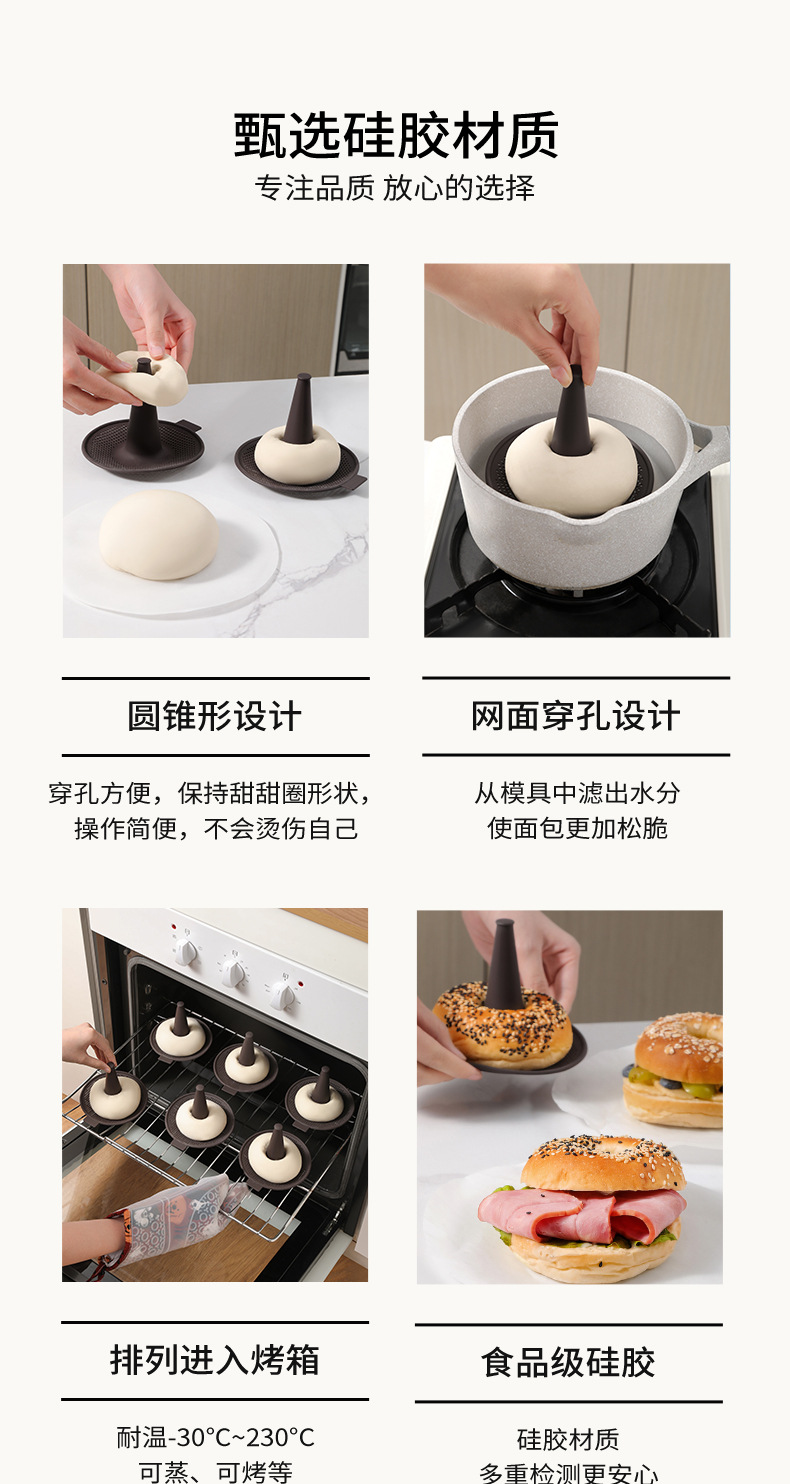 甄选硅胶材质
专注品质 放心的选择

圆锥形设计

穿孔方便，保持甜甜圈形状，操作简便，不会烫伤自己

网面穿孔设计

从模具中滤出水分
使面包更加松脆

排列进入烤箱

耐温-30°C~230°C
可蒸、可烤等

食品级硅胶

硅胶材质
多重检测更安心