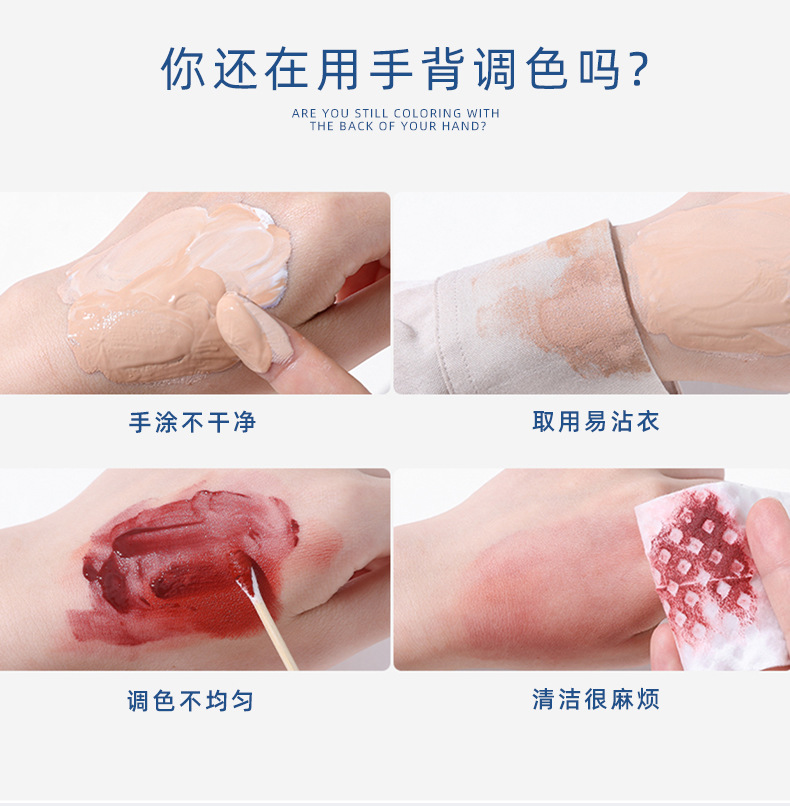 你还在用手背调色吗?

ARE YOU STILL COLORING WITH THE BACK OF YOUR HAND?

手涂不干净

取用易沾衣

调色不均匀

清洁很麻烦