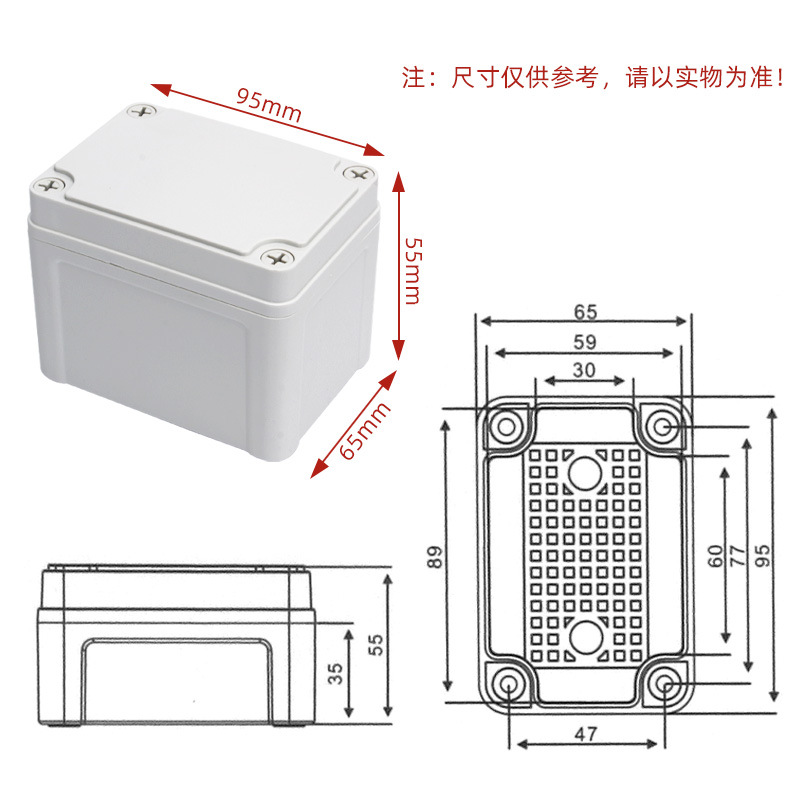 注：尺寸仅供参考，请以实物为准！

95mm

55mm

65mm

65

59

30

89

60

77

95

47

35

55