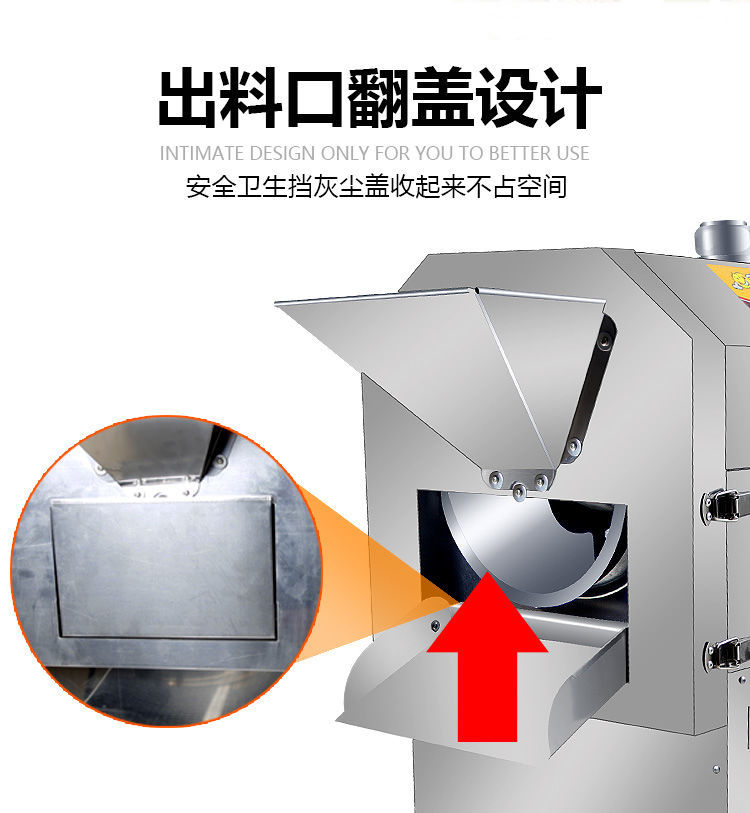 出料口翻盖设计
INTIMATE DESIGN ONLY FOR YOU TO BETTER USE
安全卫生挡灰尘盖收起来不占空间