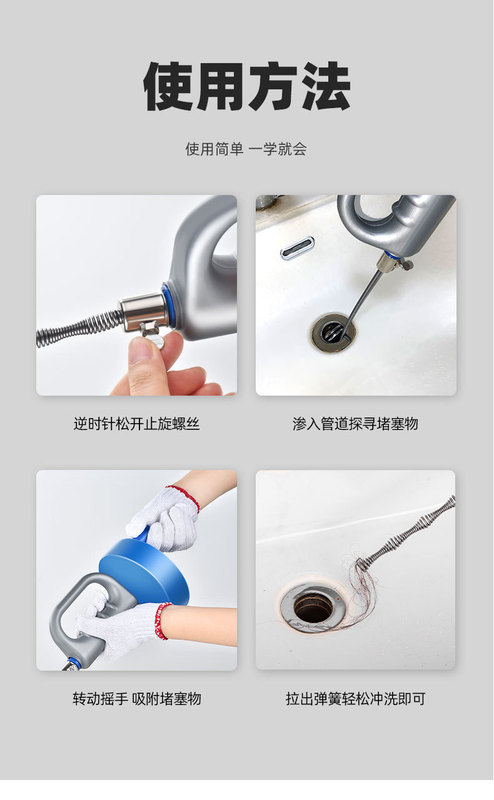 使用方法

使用简单 一学就会

逆时针松开止旋螺丝

渗入管道探寻堵塞物

转动摇手 吸附堵塞物

拉出弹簧轻松冲洗即可