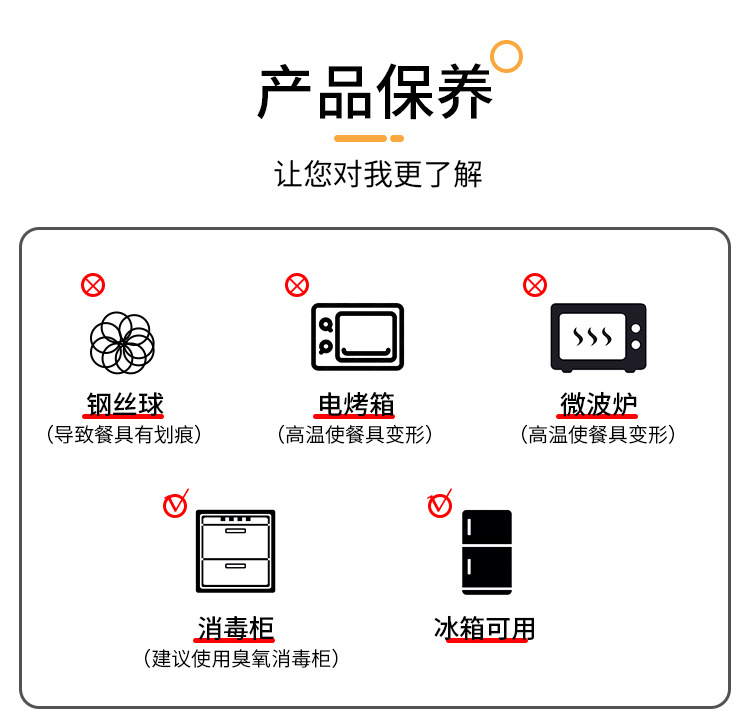 产品保养

让您对我更了解

钢丝球
(导致餐具有划痕)

电烤箱
(高温使餐具变形)

微波炉
(高温使餐具变形)

消毒柜
(建议使用臭氧消毒柜)

冰箱可用