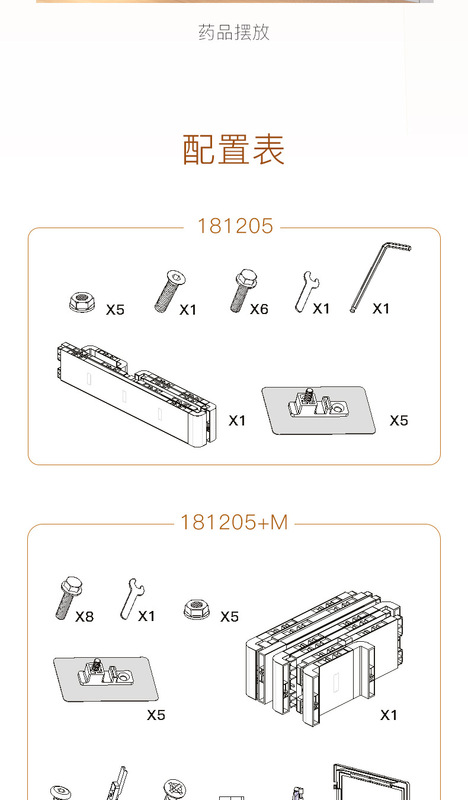 药品摆放

配置表

181205

X5 X1 X6 X1 X1

X1 X5

181205+M

X8 X1 X5

X5 X1