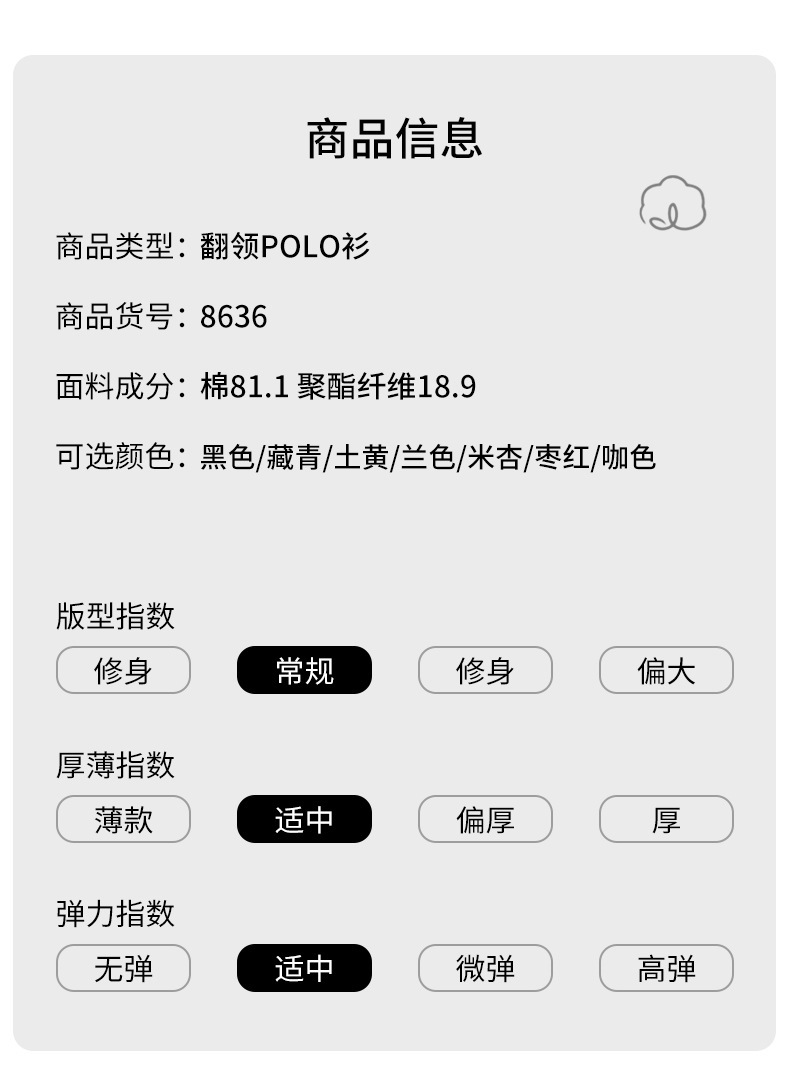 商品信息

商品类型：翻领POLO衫

商品货号：8636

面料成分：棉81.1 聚酯纤维18.9

可选颜色：黑色/藏青/土黄/兰色/米杏/枣红/咖色

版型指数

修身 常规 修身 偏大

厚薄指数

薄款 适中 偏厚 厚

弹力指数

无弹 适中 微弹 高弹