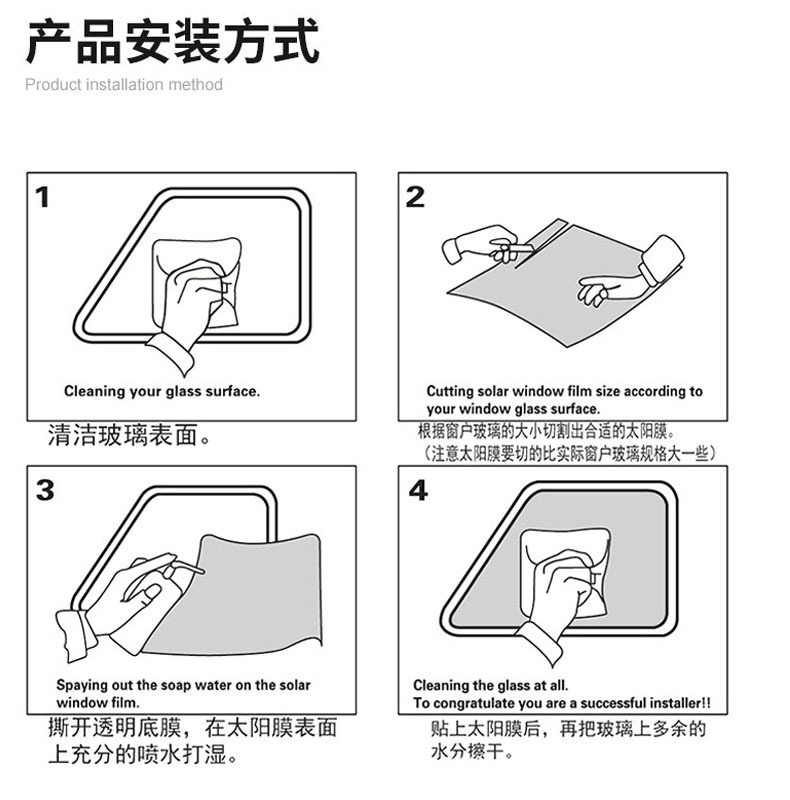 产品安装方式

Product installation method

1

Cleaning your glass surface.

清洁玻璃表面。

2

Cutting solar window film size according to your window glass surface.

根据窗户玻璃的大小切割出合适的太阳膜。
（注意太阳膜要切的比实际窗户玻璃规格大一些）

3

Spaying out the soap water on the solar window film.

撕开透明底膜，在太阳膜表面上充分的喷水打湿。

4

Cleaning the glass at all.
To congratulate you are a successful installer!!

贴上太阳膜后，再把玻璃上多余的水分擦干。