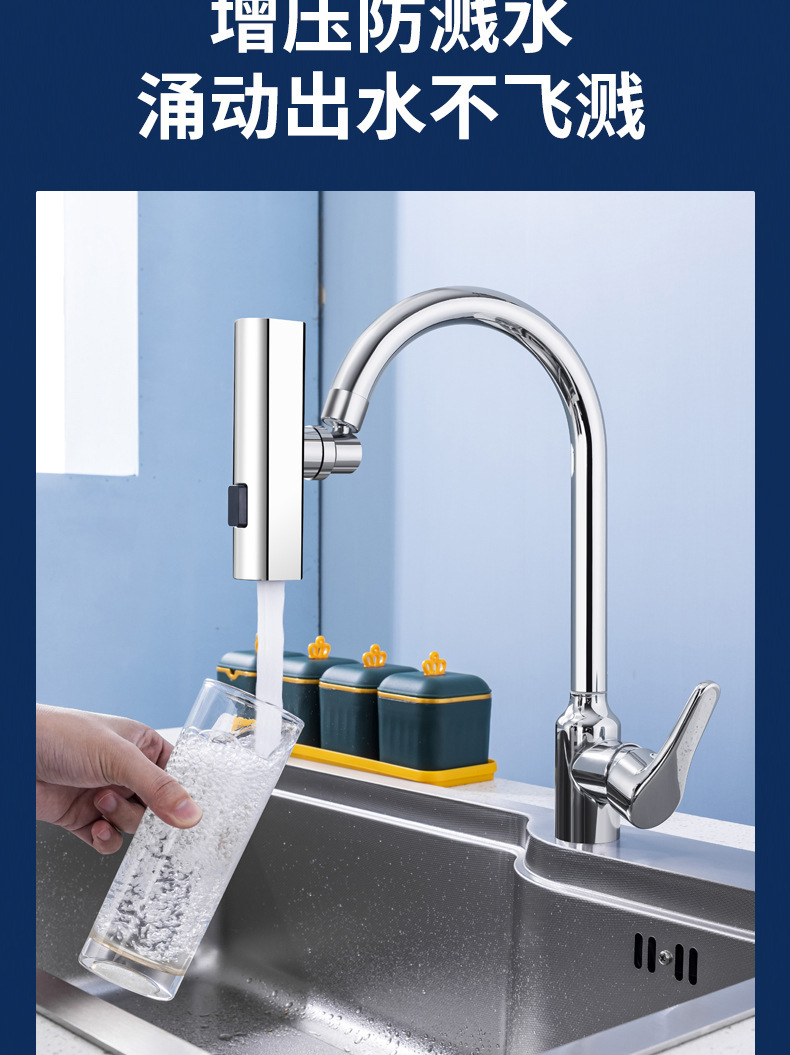 增压防溅水
涌动出水不飞溅