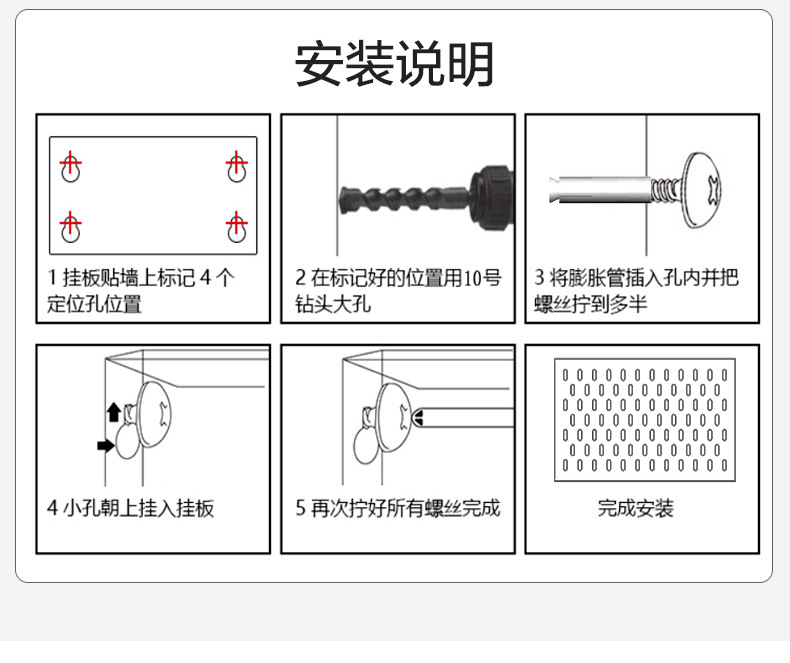 安装说明

1 挂板贴墙上标记 4 个定位孔位置

2 在标记好的位置用10号钻头大孔

3 将膨胀管插入孔内并把螺丝拧到多半

4 小孔朝上挂入挂板

5 再次拧好所有螺丝完成

完成安装