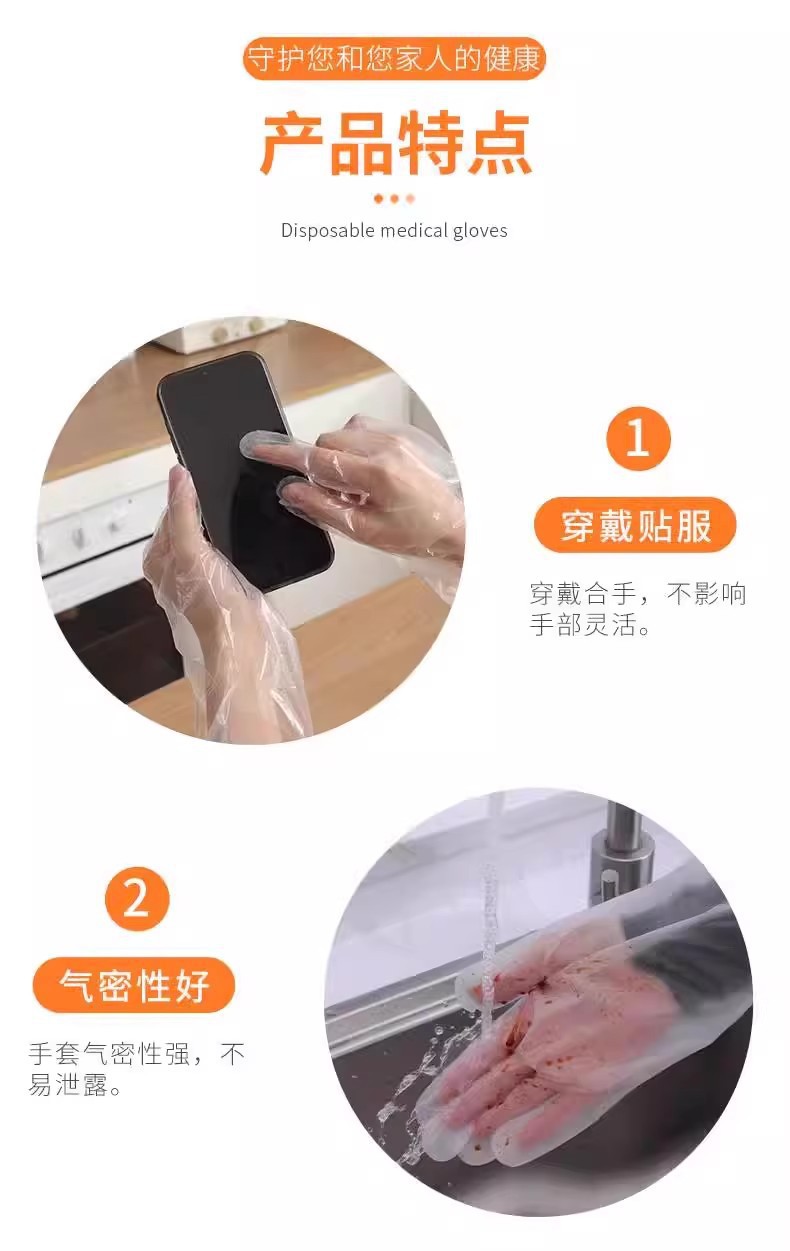 守护您和您家人的健康

产品特点

Disposable medical gloves

1

穿戴贴服

穿戴合手，不影响手部灵活。

2

气密性好

手套气密性强，不易泄露。