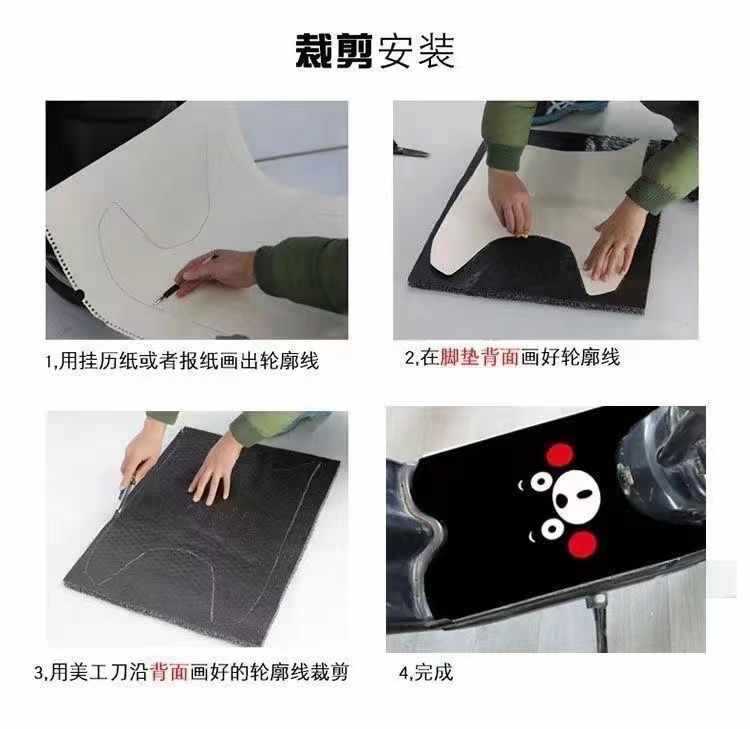 裁剪安装

1,用挂历纸或者报纸画出轮廓线

2,在脚垫背面画好轮廓线

3,用美工刀沿背面画好的轮廓线裁剪

4,完成