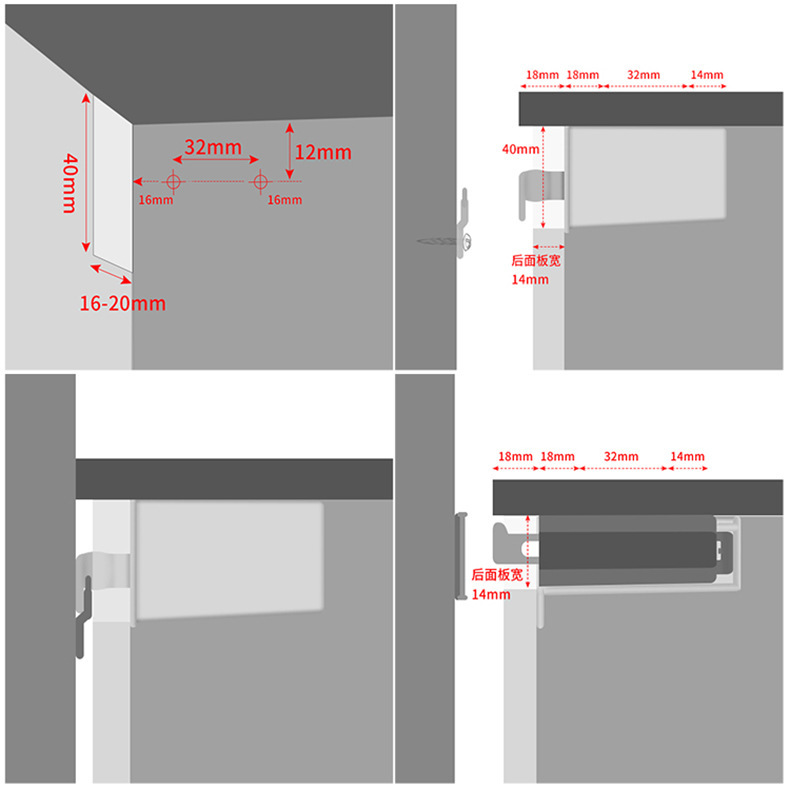 40mm
32mm
12mm
16mm
16mm
16-20mm

18mm 18mm 32mm 14mm
40mm
后面板宽
14mm

18mm 18mm 32mm 14mm
后面板宽
14mm