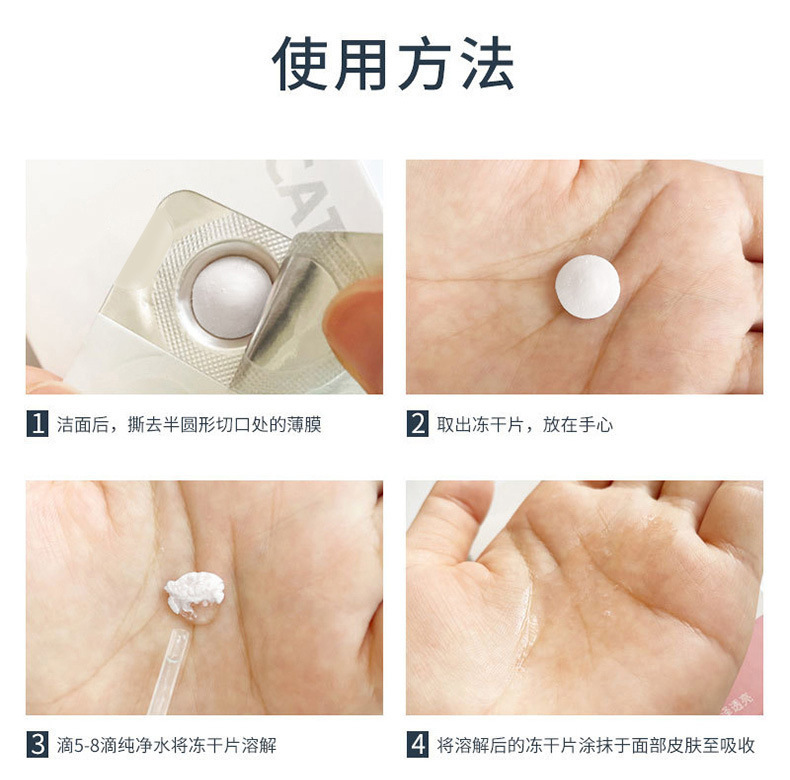 使用方法

CAT

1 洁面后，撕去半圆形切口处的薄膜

2 取出冻干片，放在手心

3 滴5-8滴纯净水将冻干片溶解

4 将溶解后的冻干片涂抹于面部皮肤至吸收