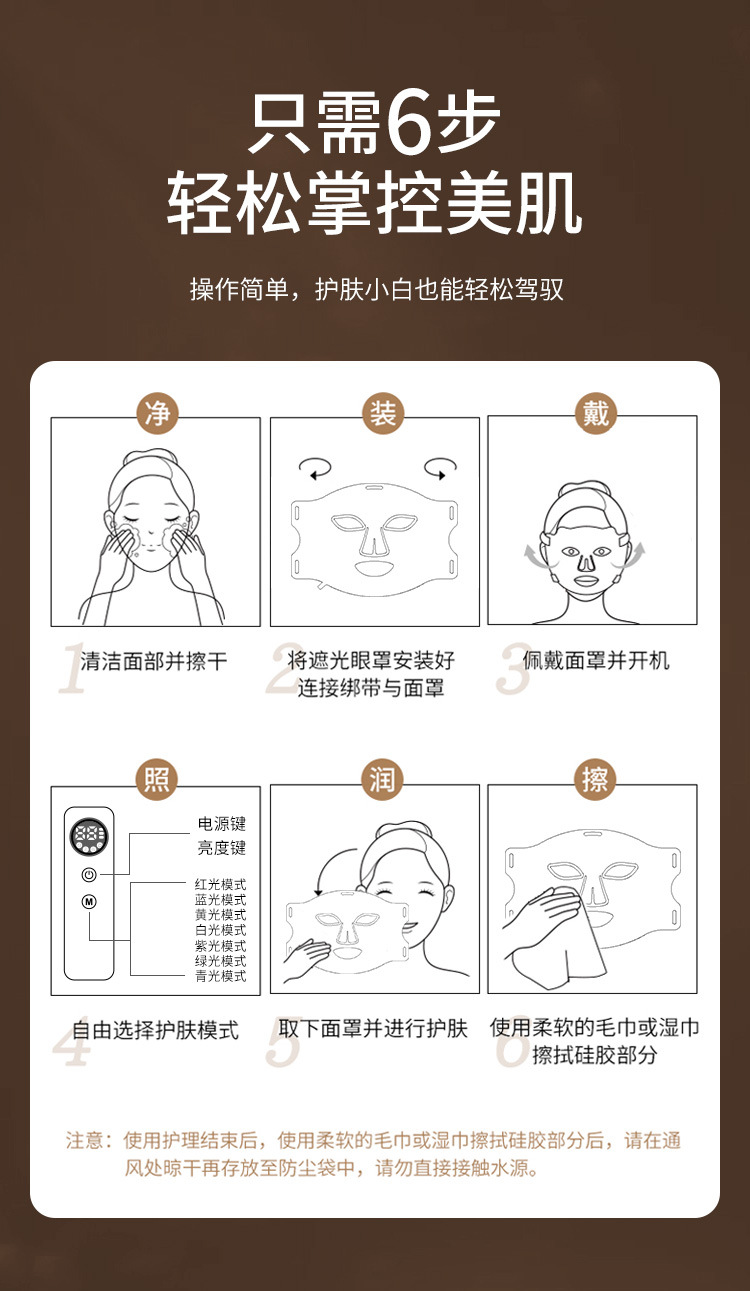 只需6步
轻松掌控美肌

操作简单，护肤小白也能轻松驾驭

净

1 清洁面部并擦干

装

2 将遮光眼罩安装好连接绑带与面罩

戴

3 佩戴面罩并开机

照

电源键
亮度键
红光模式
蓝光模式
黄光模式
白光模式
紫光模式
绿光模式
青光模式
M

4 自由选择护肤模式

润

5 取下面罩并进行护肤

擦

6 使用柔软的毛巾或湿巾擦拭硅胶部分

注意：使用护理结束后，使用柔软的毛巾或湿巾擦拭硅胶部分后，请在通风处晾干再存放至防尘袋中，请勿直接接触水源。