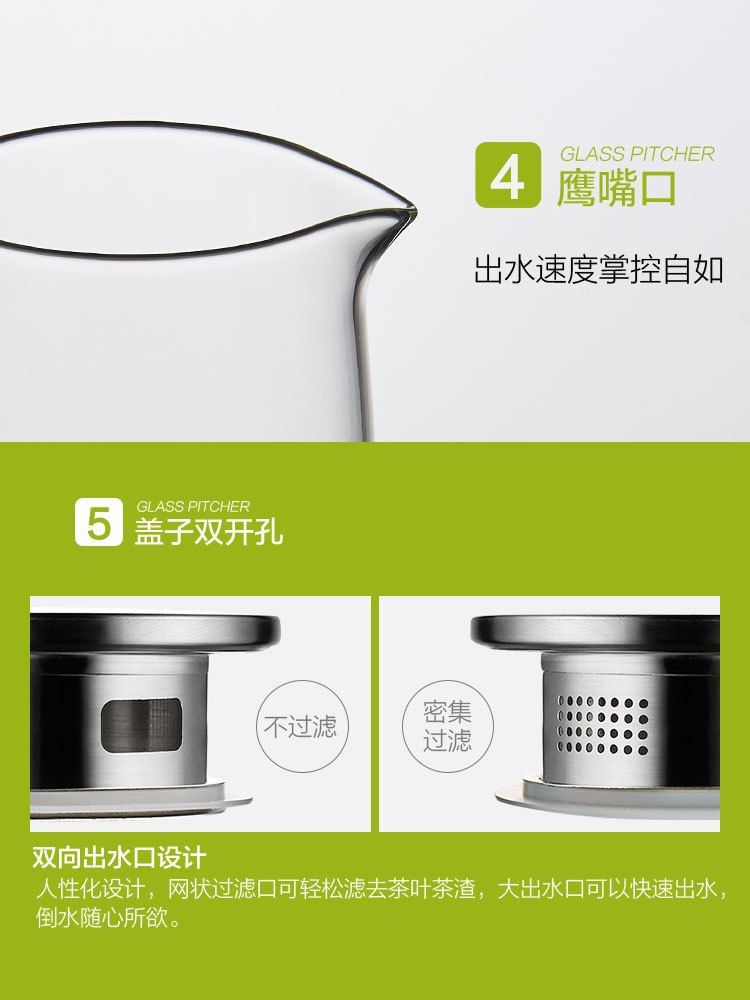 4 GLASS PITCHER
鹰嘴口

出水速度掌控自如

5 GLASS PITCHER
盖子双开孔

不过滤

密集过滤

双向出水口设计

人性化设计，网状过滤口可轻松滤去茶叶茶渣，大出水口可以快速出水，倒水随心所欲。