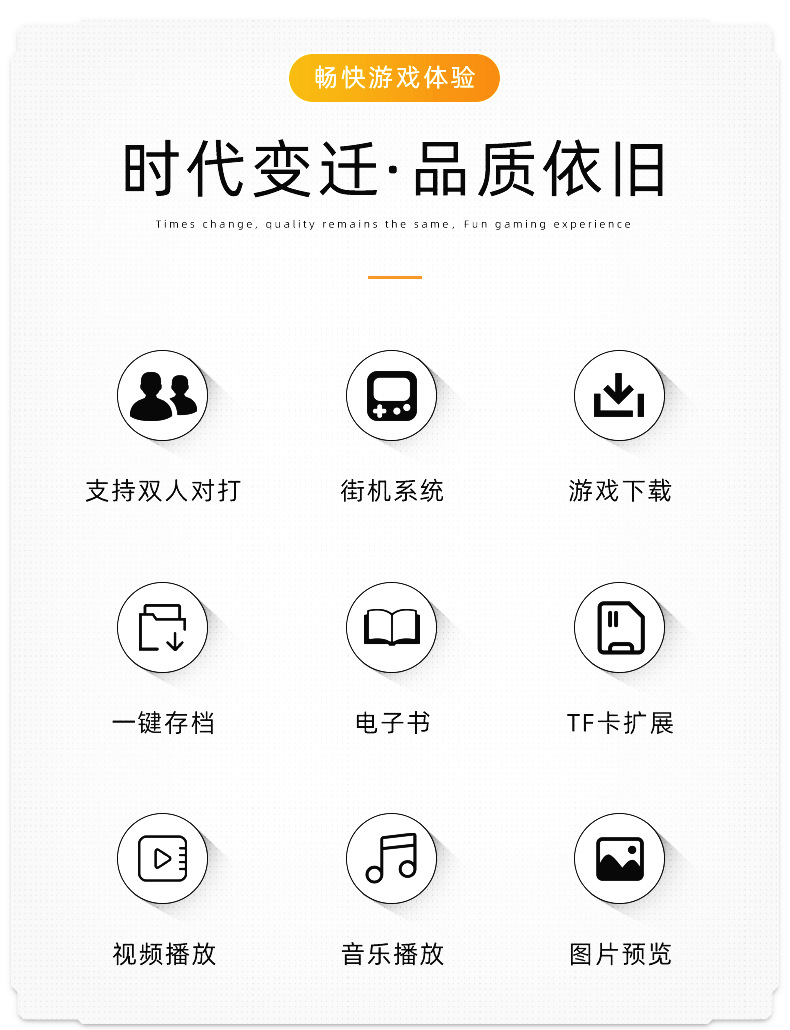 畅快游戏体验

时代变迁·品质依旧

Times change, quality remains the same, Fun gaming experience

支持双人对打

街机系统

游戏下载

一键存档

电子书

TF卡扩展

视频播放

音乐播放

图片预览