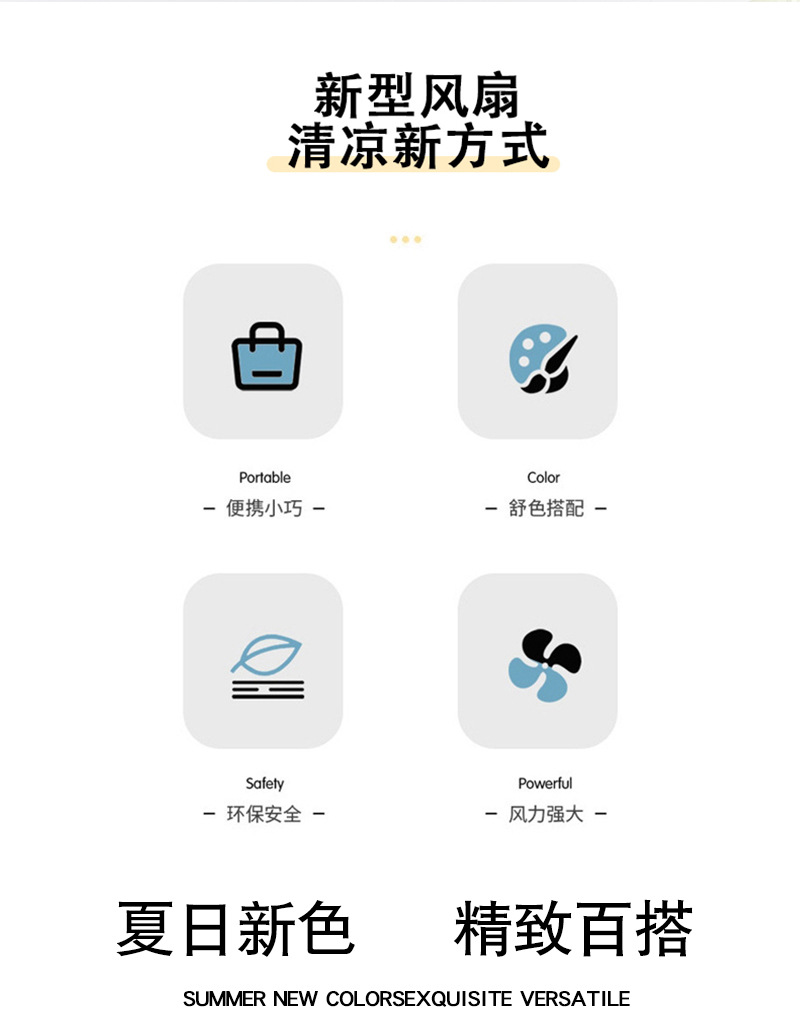 新型风扇
清凉新方式

Portable
- 便携小巧 -

Color
- 舒色搭配 -

Safety
- 环保安全 -

Powerful
- 风力强大 -

夏日新色 精致百搭

SUMMER NEW COLORSEXQUISITE VERSATILE