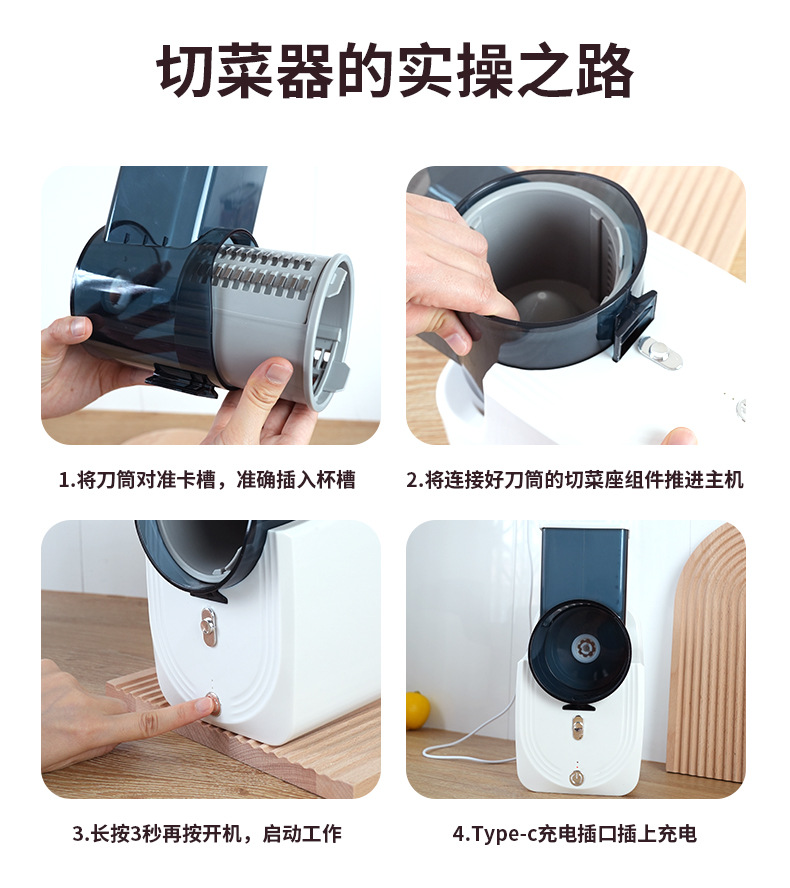 切菜器的实操之路

1.将刀筒对准卡槽，准确插入杯槽

2.将连接好刀筒的切菜座组件推进主机

3.长按3秒再按开机，启动工作

4.Type-c充电插口插上充电