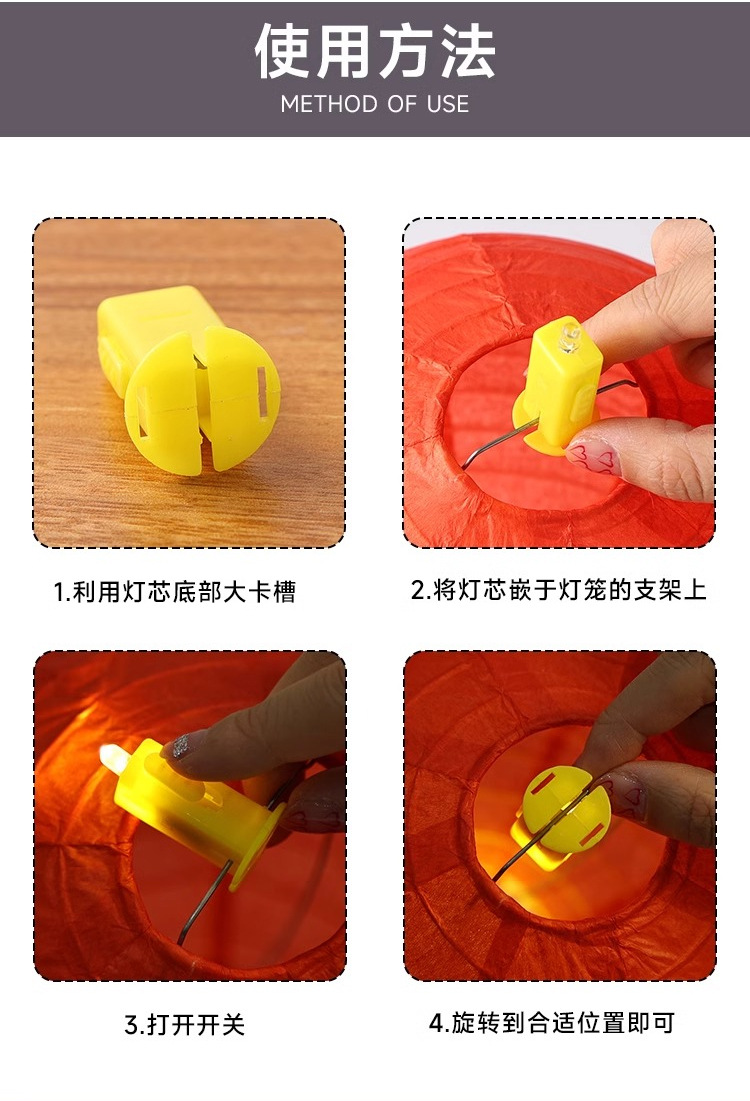 使用方法
METHOD OF USE

1.利用灯芯底部大卡槽

2.将灯芯嵌于灯笼的支架上

3.打开开关

4.旋转到合适位置即可