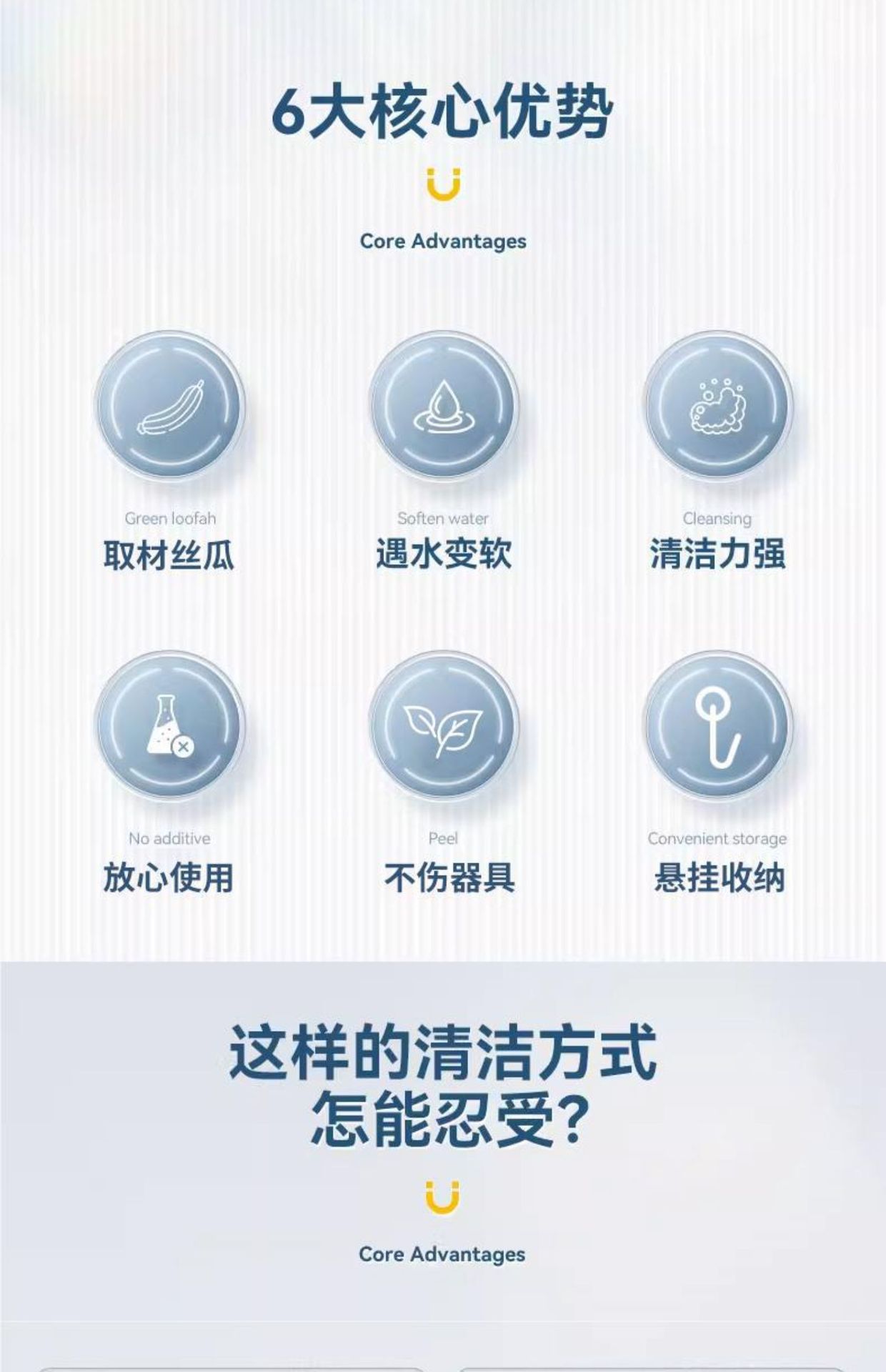 6大核心优势

Core Advantages

Green loofah
取材丝瓜

Soften water
遇水变软

Cleansing
清洁力强

No additive
放心使用

Peel
不伤器具

Convenient storage
悬挂收纳

这样的清洁方式
怎能忍受?

Core Advantages