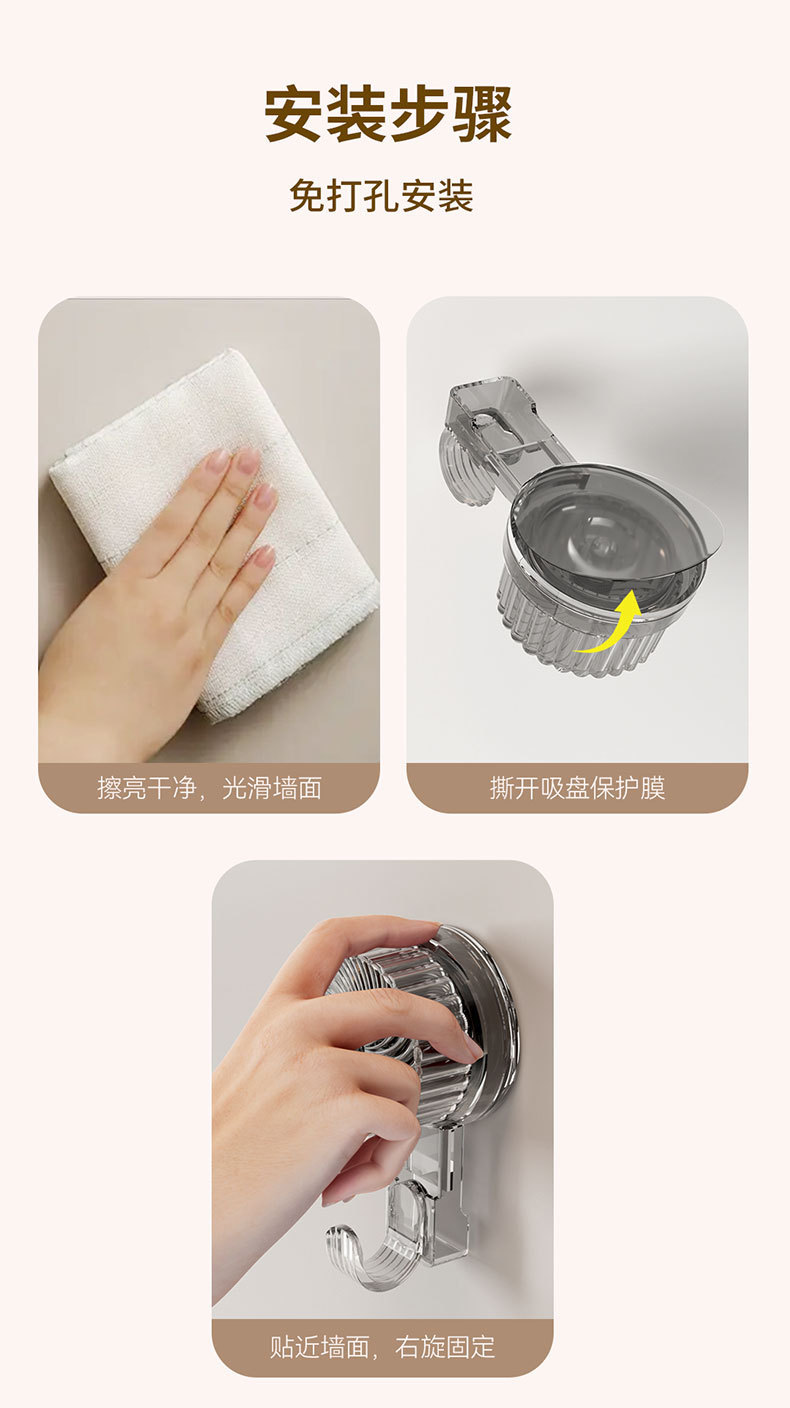 安装步骤

免打孔安装

擦亮干净，光滑墙面

撕开吸盘保护膜

贴近墙面，右旋固定