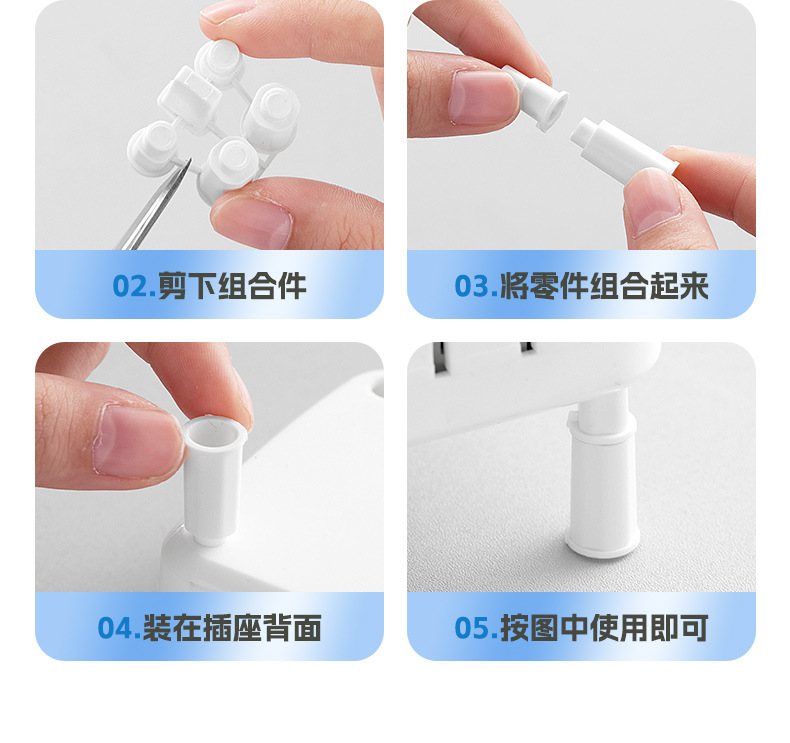 02.剪下组合件

03.将零件组合起来

04.装在插座背面

05.按图中使用即可