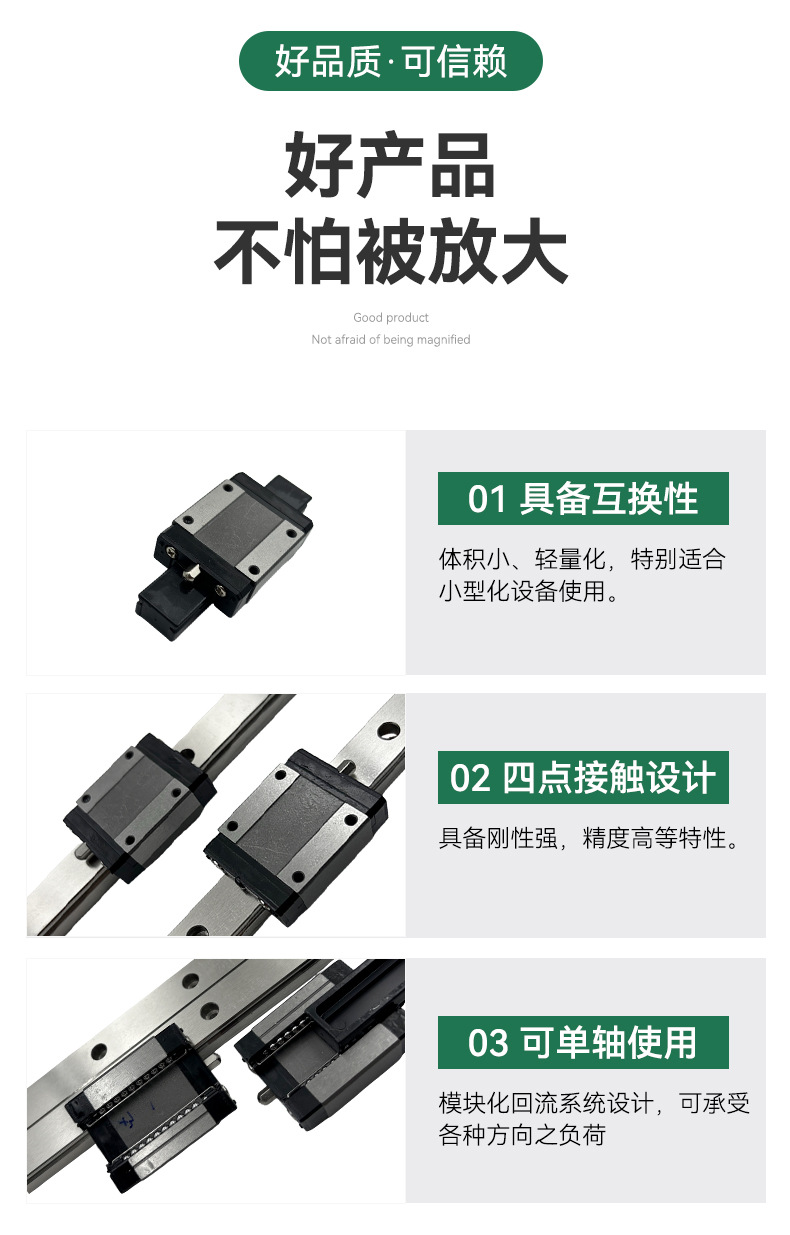 好品质·可信赖

好产品
不怕被放大

Good product
Not afraid of being magnified

01 具备互换性

体积小、轻量化，特别适合小型化设备使用。

02 四点接触设计

具备刚性强，精度高等特性。

03 可单轴使用

模块化回流系统设计，可承受各种方向之负荷