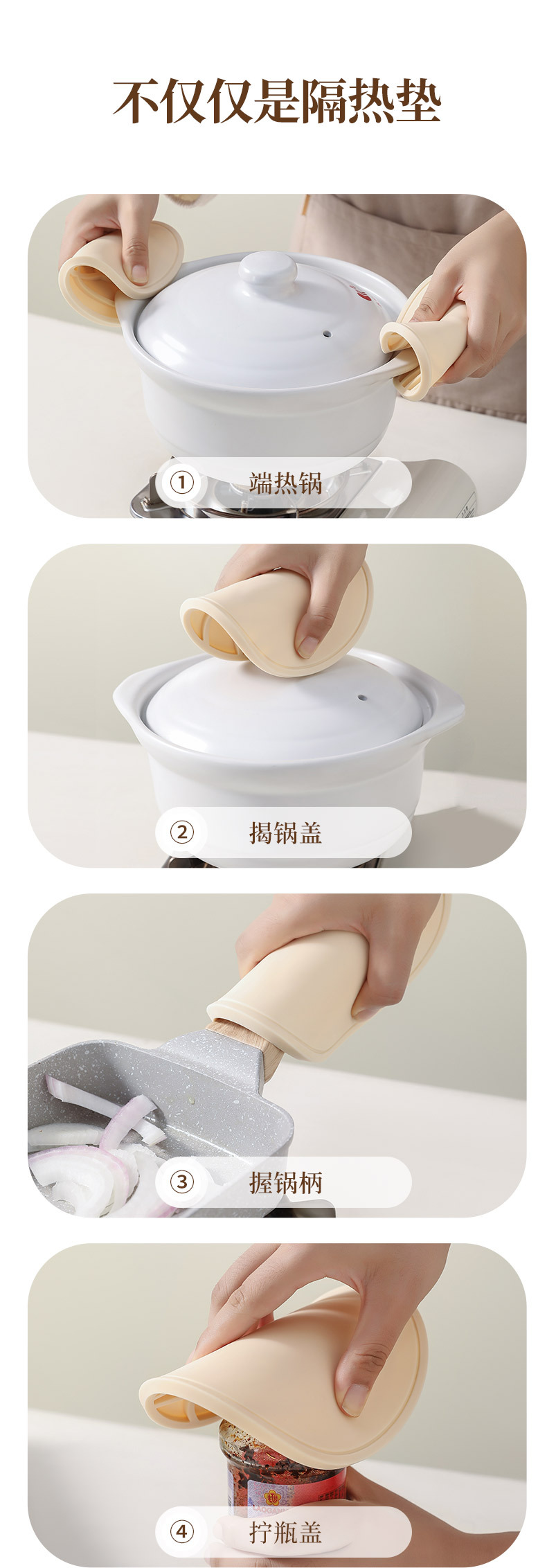 不仅仅是隔热垫

① 端热锅

② 揭锅盖

③ 握锅柄

④ 拧瓶盖