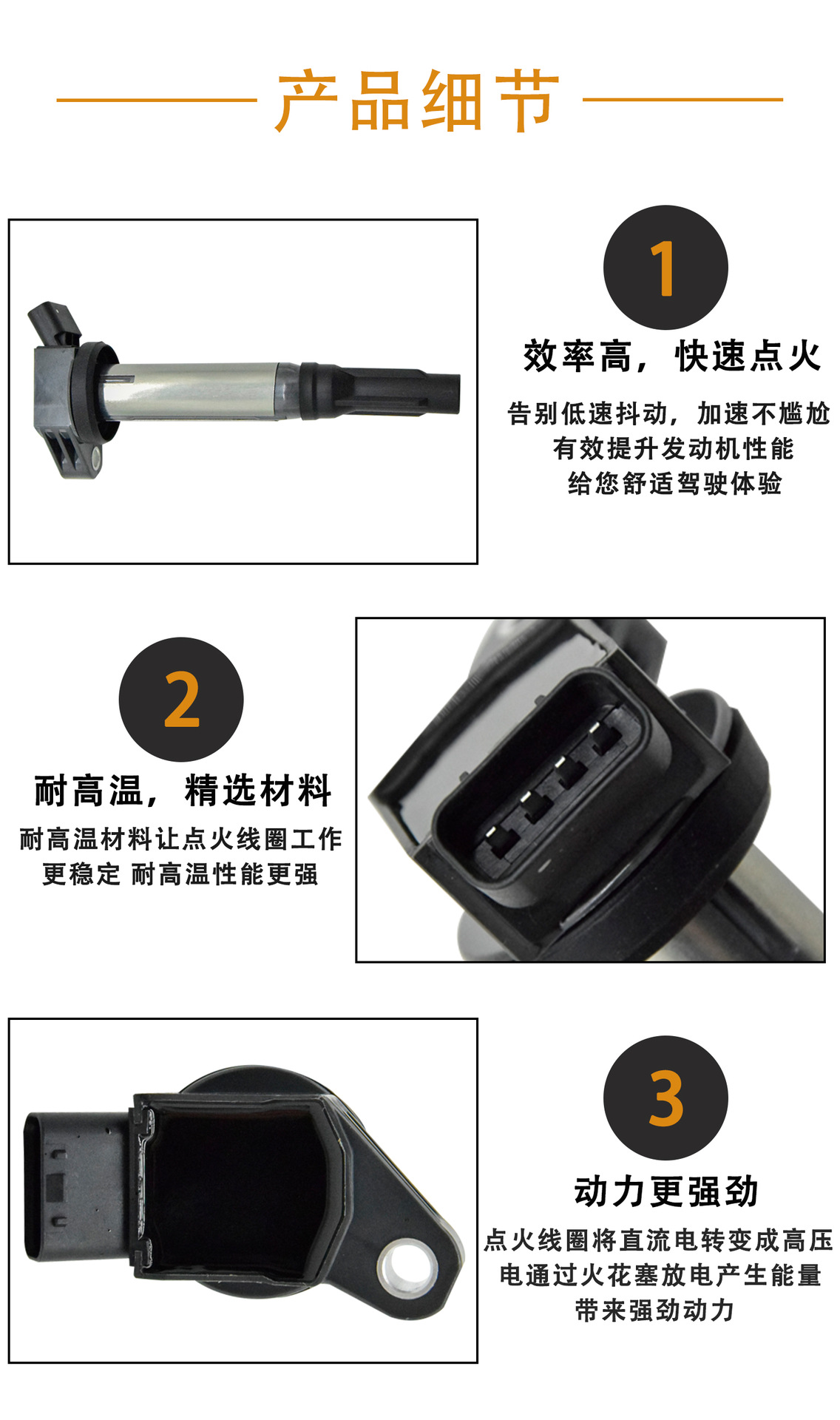 产品细节

1

效率高，快速点火

告别低速抖动，加速不尴尬
有效提升发动机性能
给您舒适驾驶体验

2

耐高温，精选材料

耐高温材料让点火线圈工作
更稳定 耐高温性能更强

3

动力更强劲

点火线圈将直流电转变成高压
电通过火花塞放电产生能量
带来强劲动力