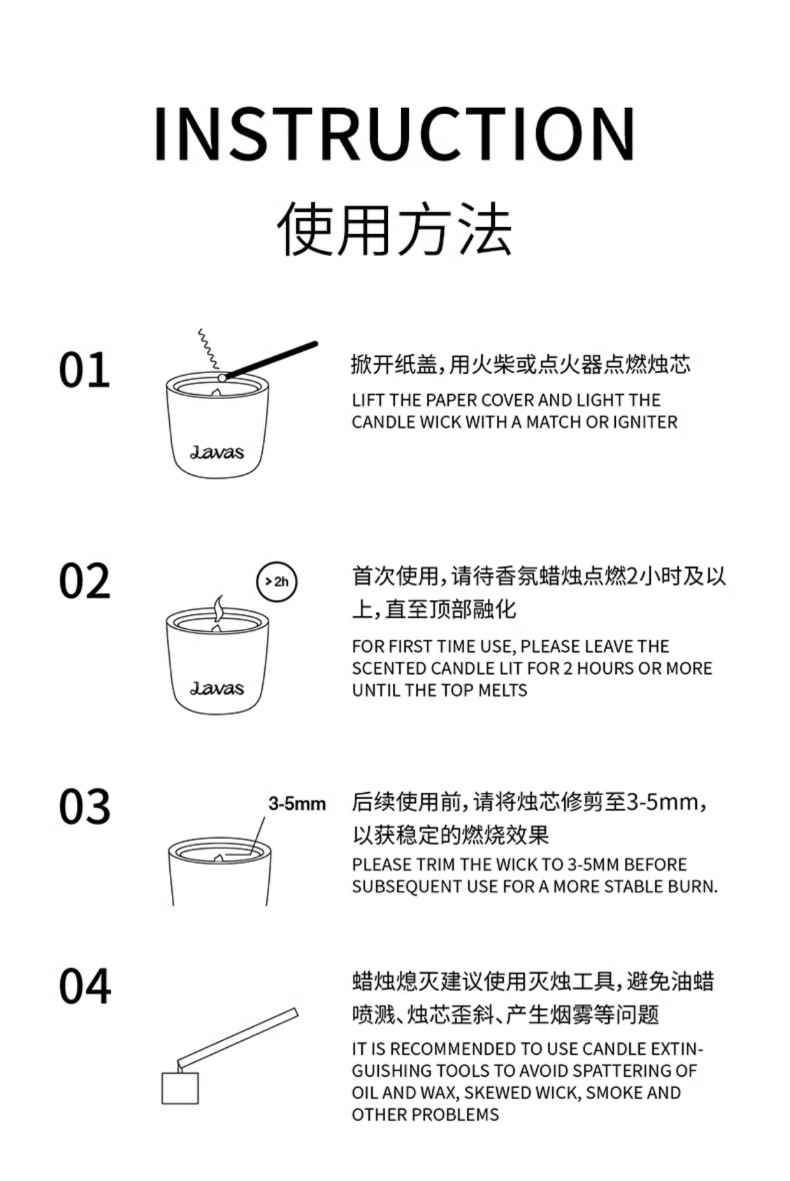 INSTRUCTION
使用方法

01

Lavas

掀开纸盖，用火柴或点火器点燃烛芯
LIFT THE PAPER COVER AND LIGHT THE CANDLE WICK WITH A MATCH OR IGNITER

02

>2h

Lavas

首次使用，请待香氛蜡烛点燃2小时及以上，直至顶部融化
FOR FIRST TIME USE, PLEASE LEAVE THE SCENTED CANDLE LIT FOR 2 HOURS OR MORE UNTIL THE TOP MELTS

03

3-5mm

后续使用前，请将烛芯修剪至3-5mm，以获稳定的燃烧效果
PLEASE TRIM THE WICK TO 3-5MM BEFORE SUBSEQUENT USE FOR A MORE STABLE BURN.

04

蜡烛熄灭建议使用灭烛工具，避免油蜡喷溅、烛芯歪斜、产生烟雾等问题
IT IS RECOMMENDED TO USE CANDLE EXTINGUISHING TOOLS TO AVOID SPATTERING OF OIL AND WAX, SKEWED WICK, SMOKE AND OTHER PROBLEMS