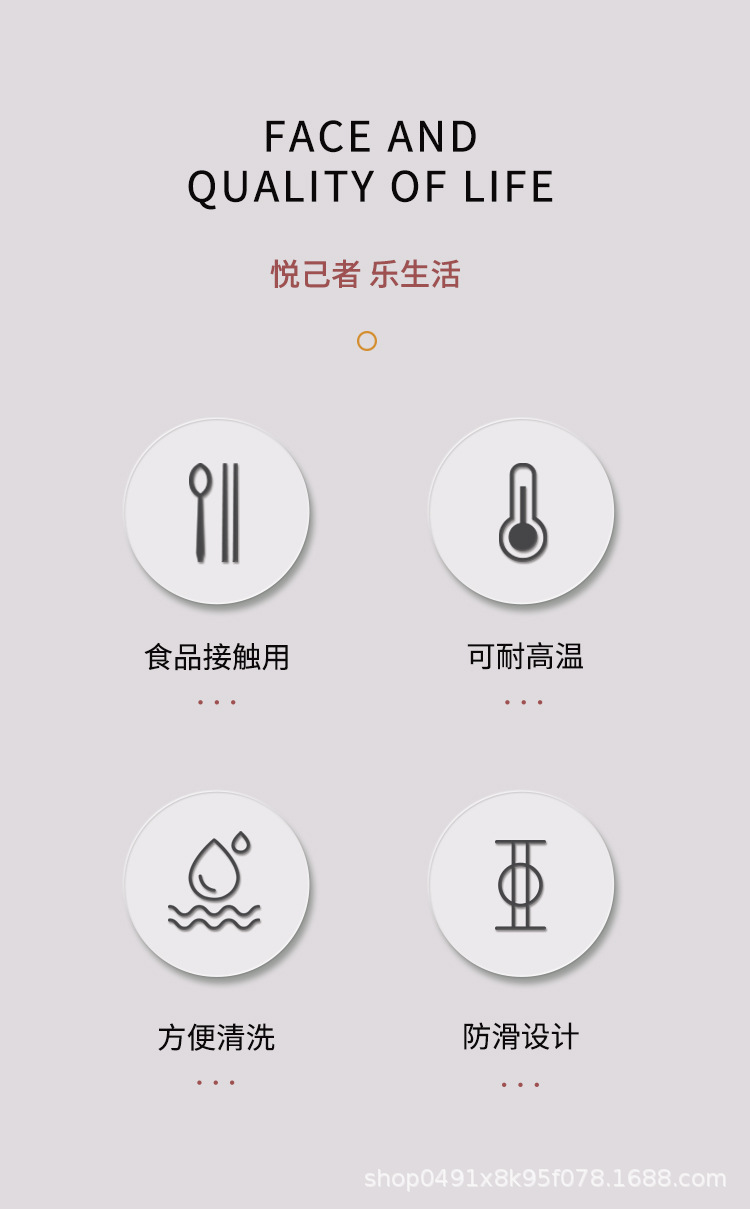 FACE AND
QUALITY OF LIFE

悦己者 乐生活

食品接触用

可耐高温

方便清洗

防滑设计

shop0491x8k95f078.1688.com