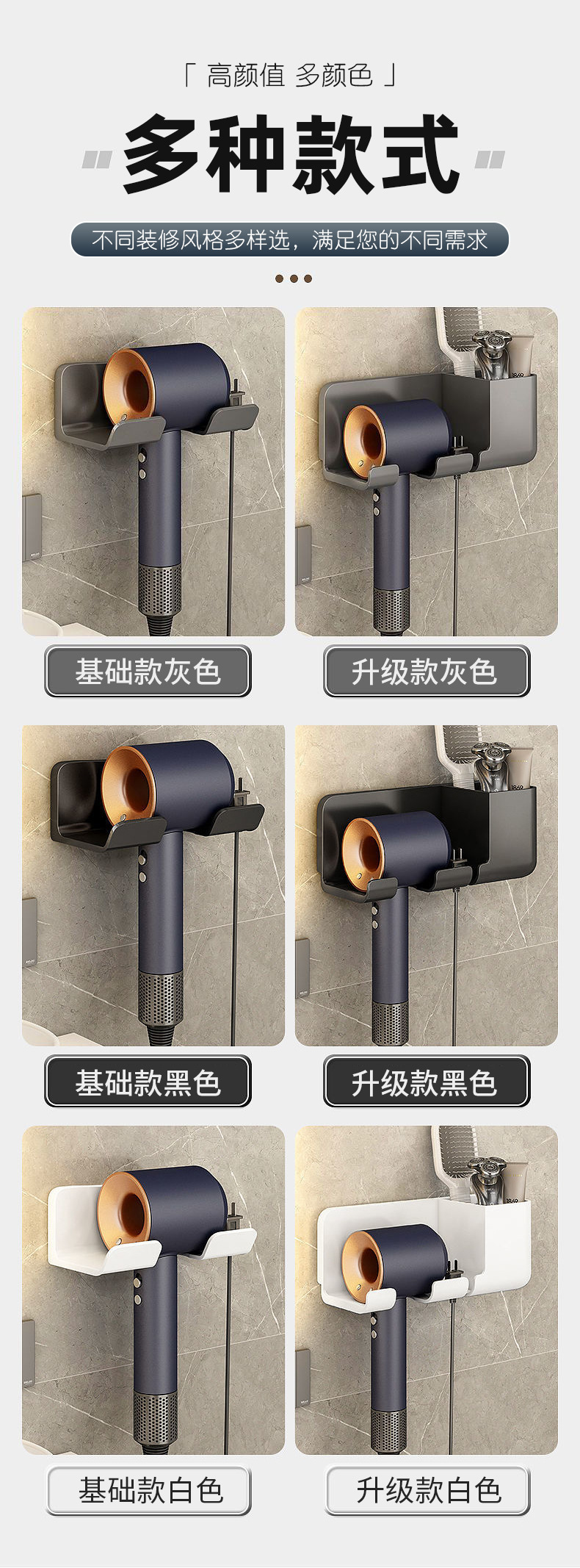 「 高颜值 多颜色 」

多种款式

不同装修风格多样选，满足您的不同需求

基础款灰色

升级款灰色

基础款黑色

升级款黑色

基础款白色

升级款白色