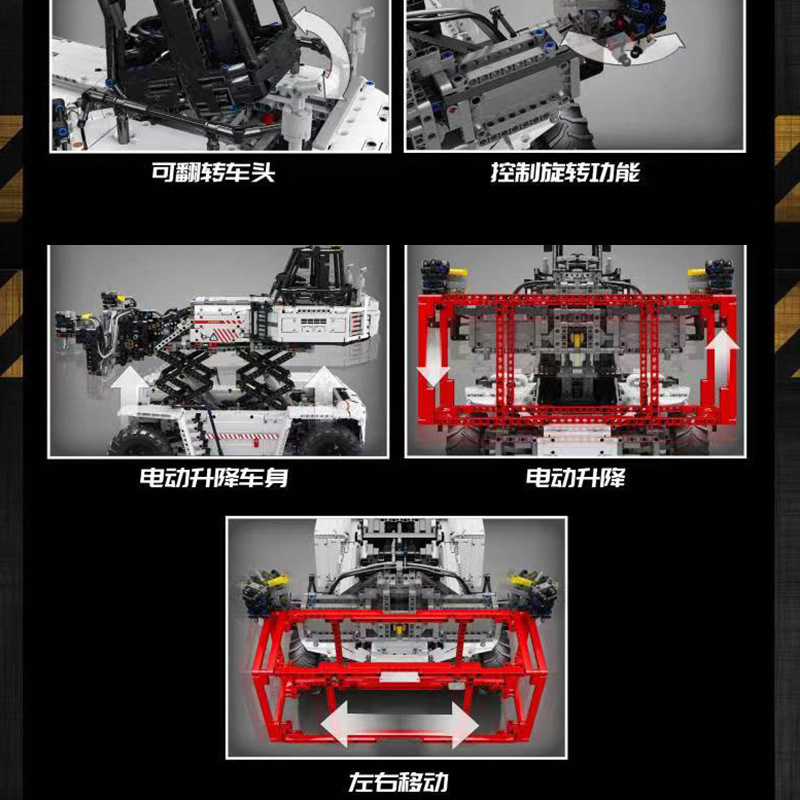 可翻转车头

控制旋转功能

电动升降车身

电动升降

左右移动