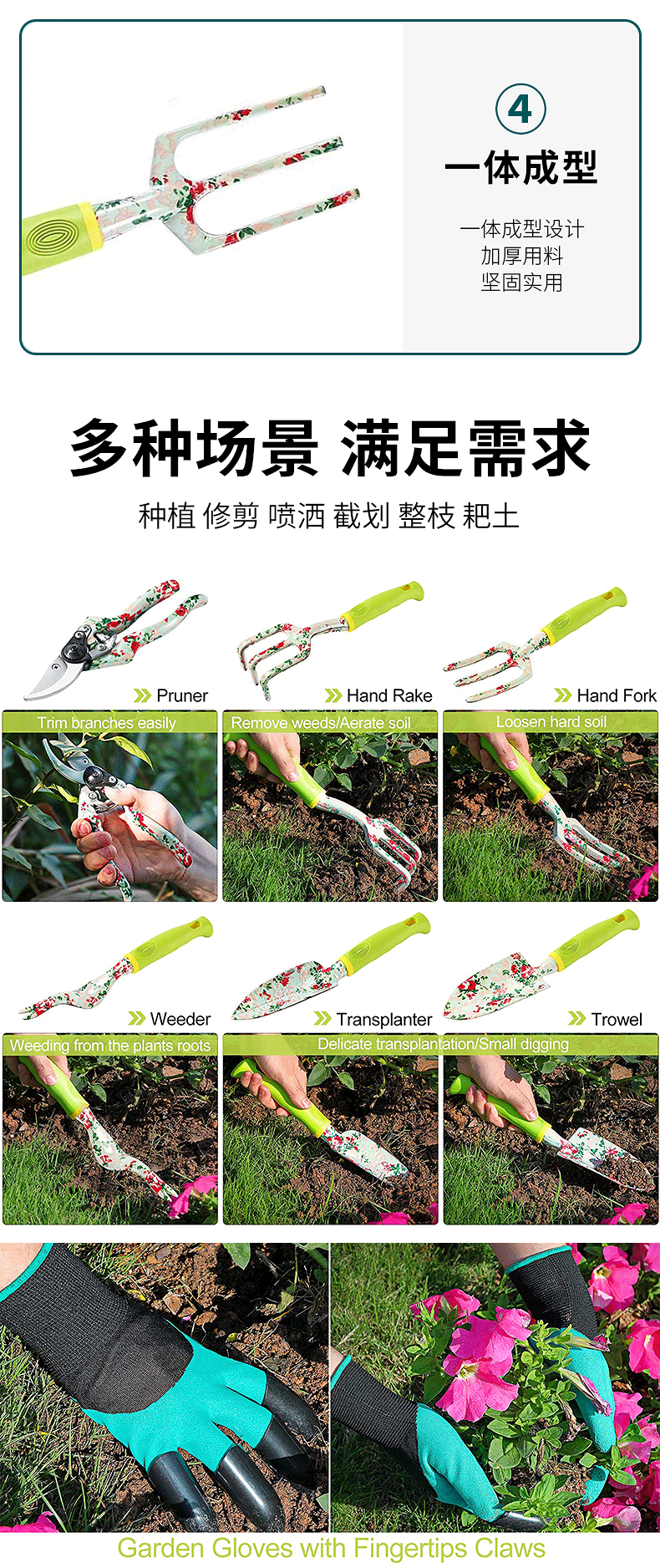 4

一体成型

一体成型设计
加厚用料
坚固实用

多种场景 满足需求

种植 修剪 喷洒 截划 整枝 耙土

Pruner

Hand Rake

Hand Fork

Trim branches easily

Remove weeds/Aerate soil

Loosen hard soil

Weeder

Transplanter

Trowel

Weeding from the plants roots

Delicate transplantation/Small digging

Garden Gloves with Fingertips Claws