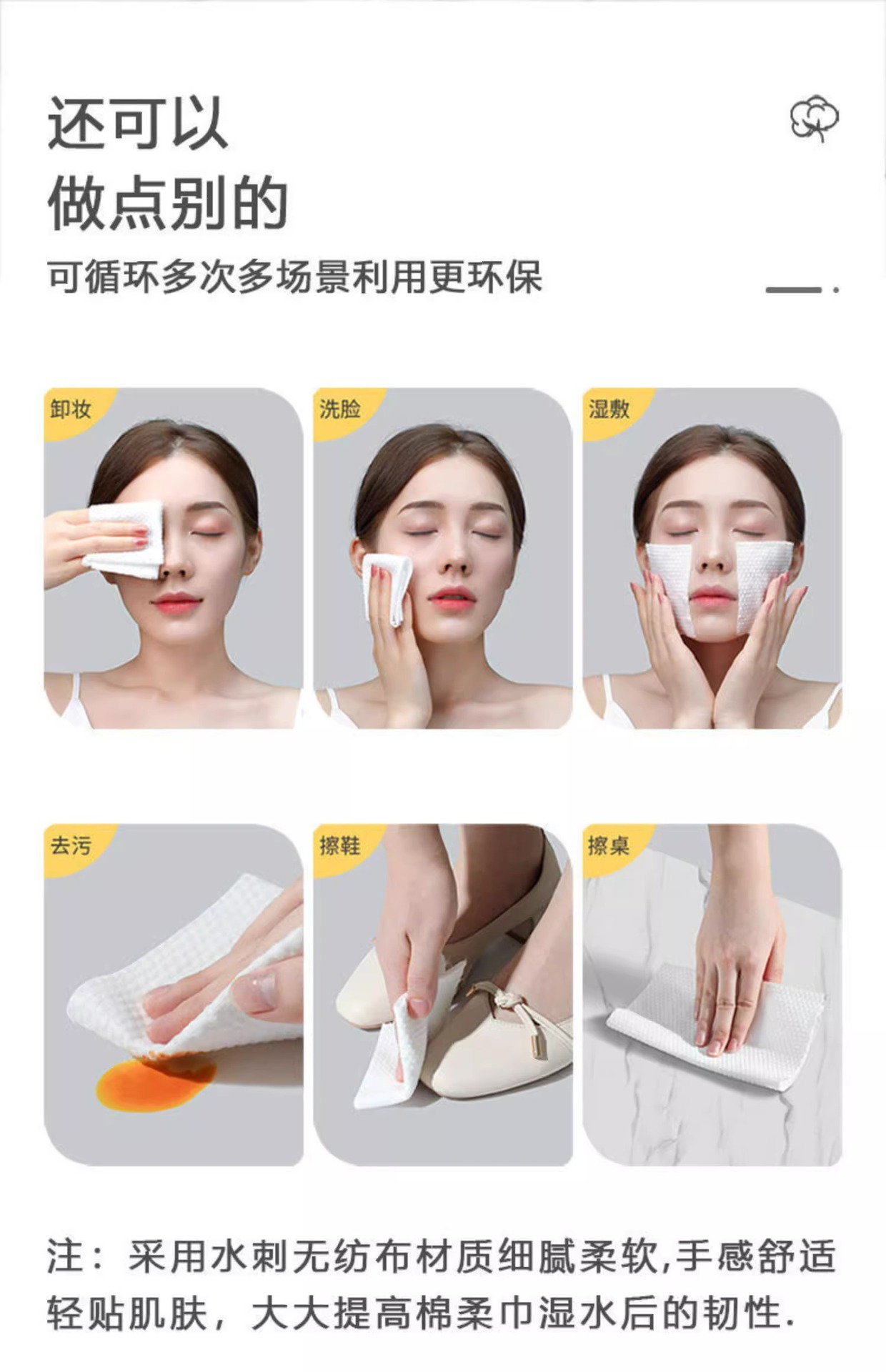 还可以
做点别的

可循环多次多场景利用更环保

卸妆

洗脸

湿敷

去污

擦鞋

擦桌

注：采用水刺无纺布材质细腻柔软,手感舒适轻贴肌肤，大大提高棉柔巾湿水后的韧性.