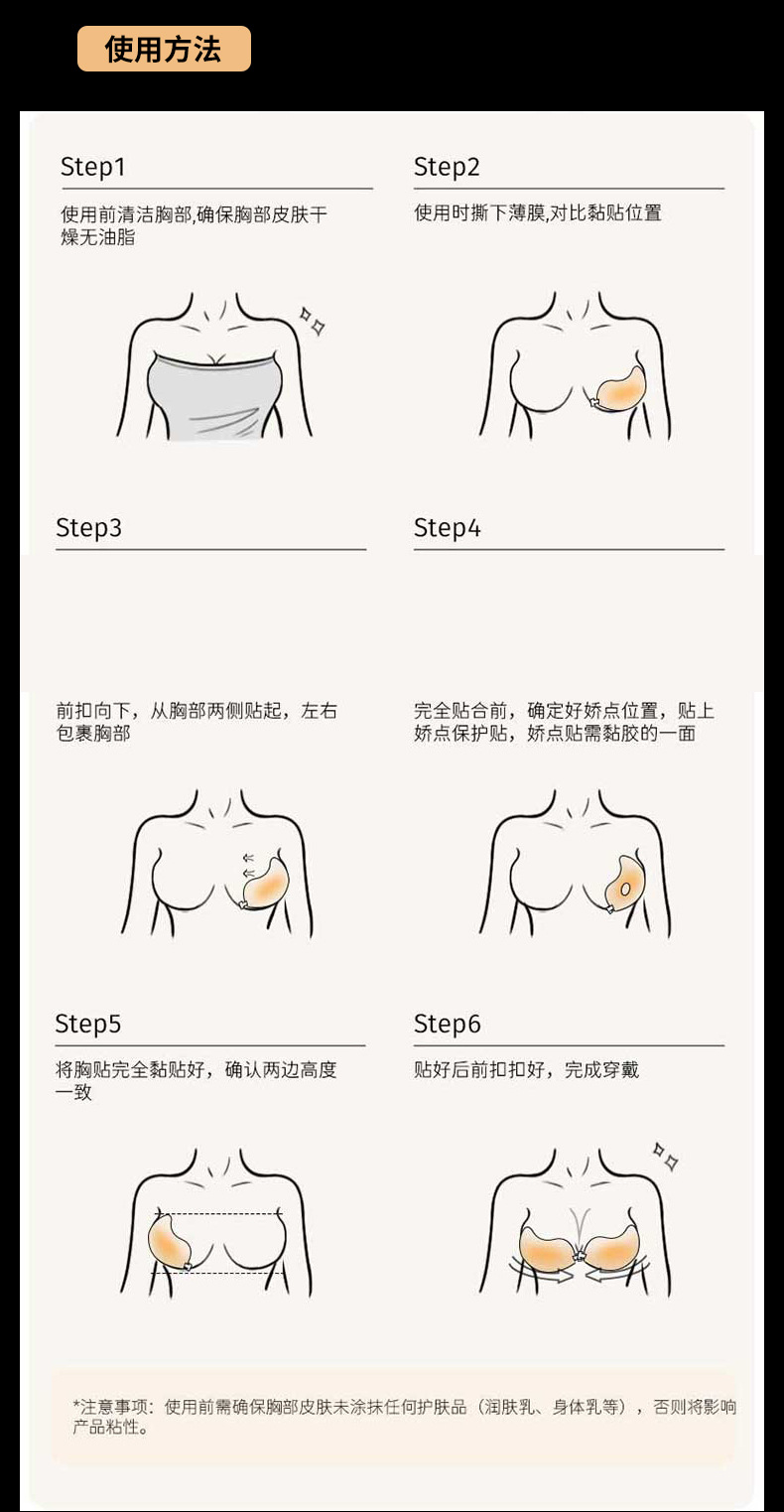 使用方法

Step1
使用前清洁胸部,确保胸部皮肤干燥无油脂

Step2
使用时撕下薄膜,对比黏贴位置

Step3
前扣向下，从胸部两侧贴起，左右包裹胸部

Step4
完全贴合前，确定好娇点位置，贴上娇点保护贴，娇点贴需黏胶的一面

Step5
将胸贴完全黏贴好，确认两边高度一致

Step6
贴好后前扣扣好，完成穿戴

*注意事项：使用前需确保胸部皮肤未涂抹任何护肤品（润肤乳、身体乳等），否则将影响产品粘性。