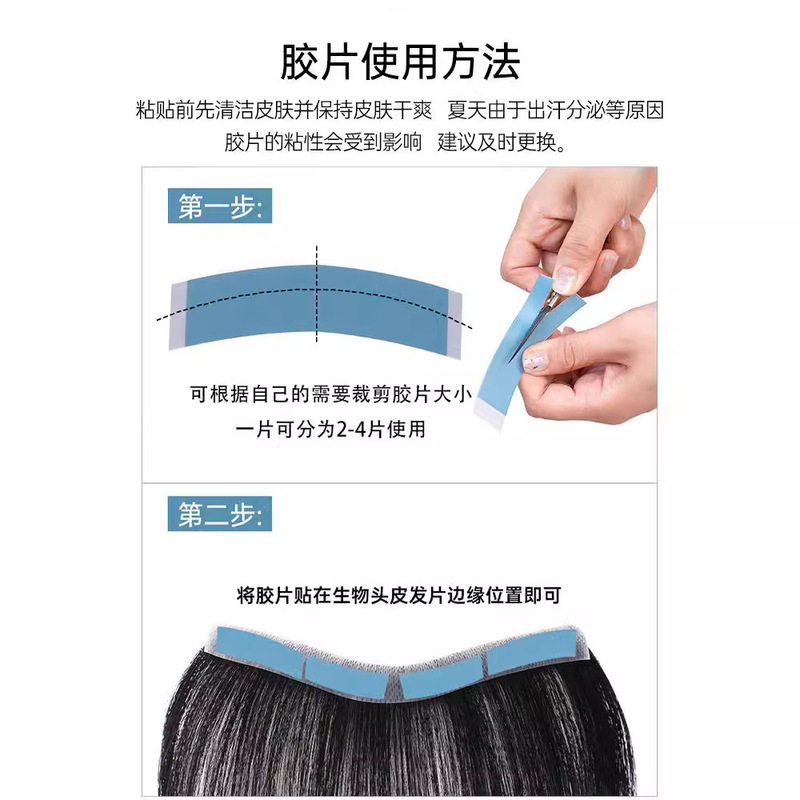 胶片使用方法

粘贴前先清洁皮肤并保持皮肤干爽　夏天由于出汗分泌等原因 胶片的粘性会受到影响　建议及时更换。

第一步:

可根据自己的需要裁剪胶片大小
一片可分为2-4片使用

第二步:

将胶片贴在生物头皮发片边缘位置即可