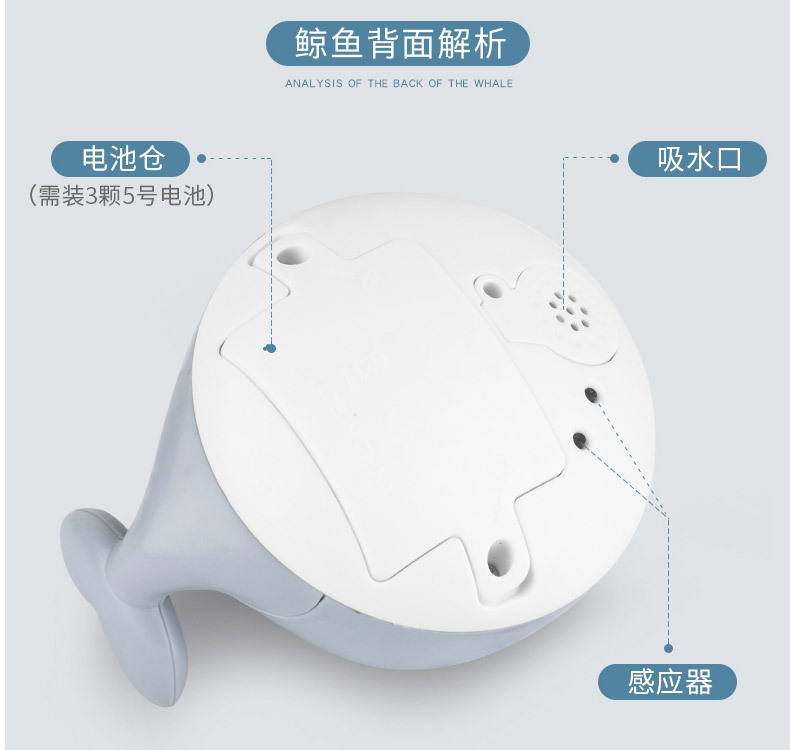 鲸鱼背面解析

ANALYSIS OF THE BACK OF THE WHALE

电池仓
(需装3颗5号电池)

吸水口

感应器