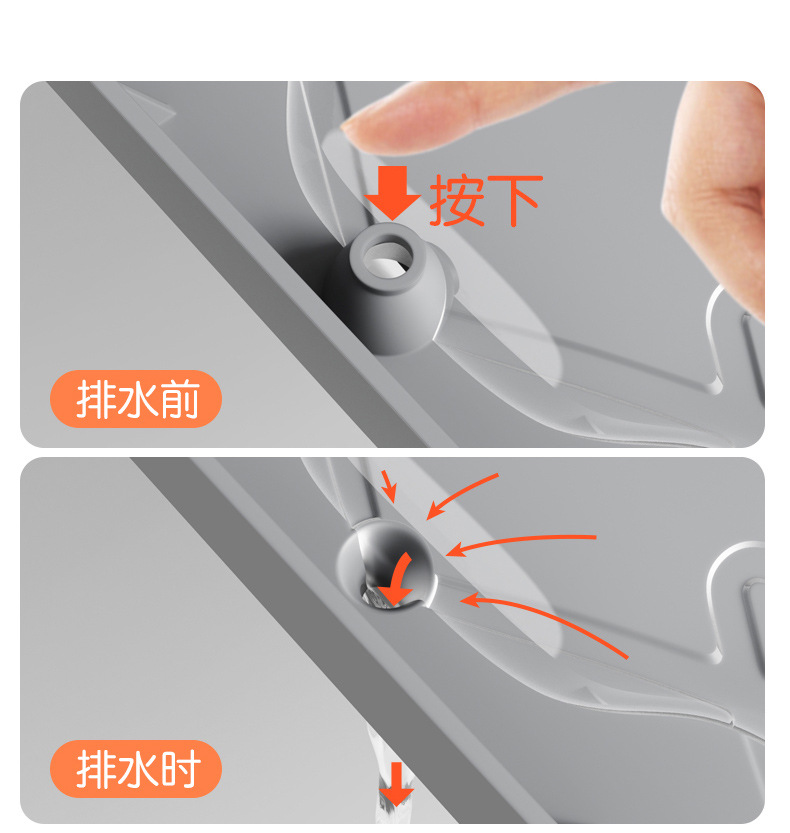 按下

排水前

排水时