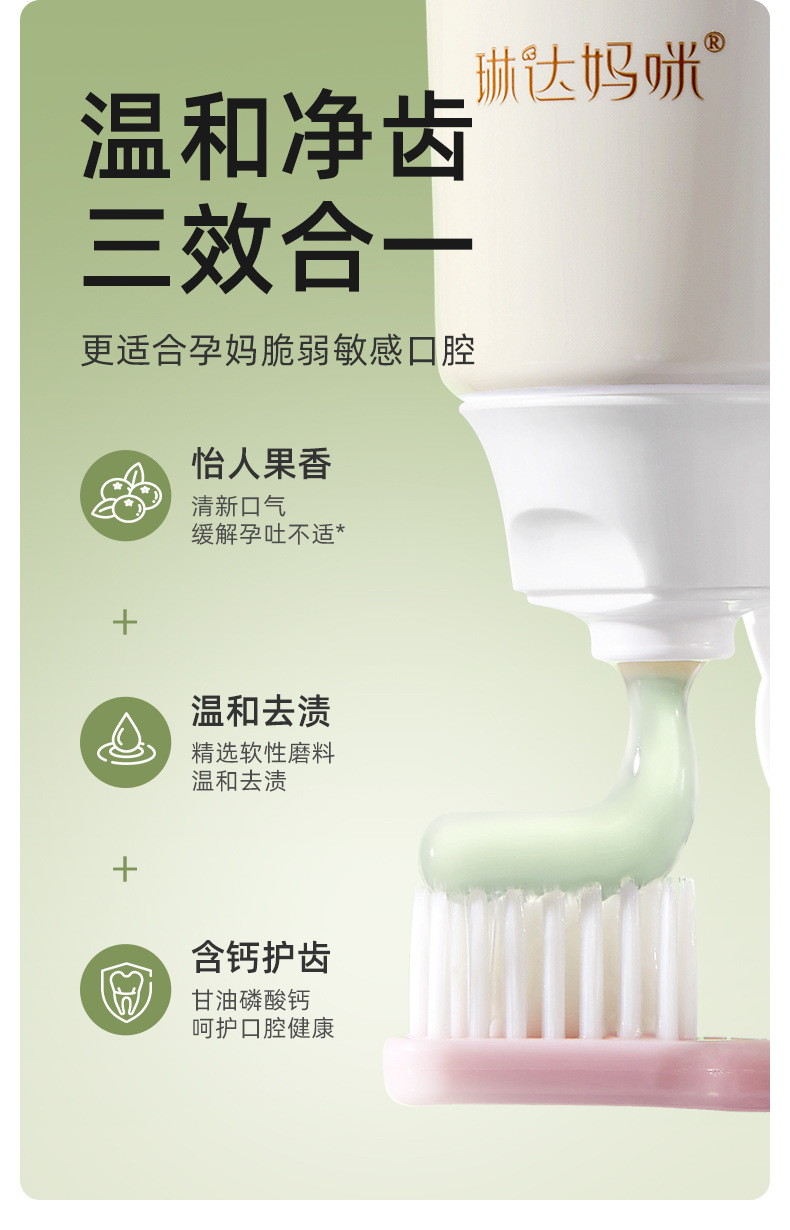 琳达妈咪®

温和净齿
三效合一

更适合孕妈脆弱敏感口腔

怡人果香
清新口气
缓解孕吐不适*

+

温和去渍
精选软性磨料
温和去渍

+

含钙护齿
甘油磷酸钙
呵护口腔健康