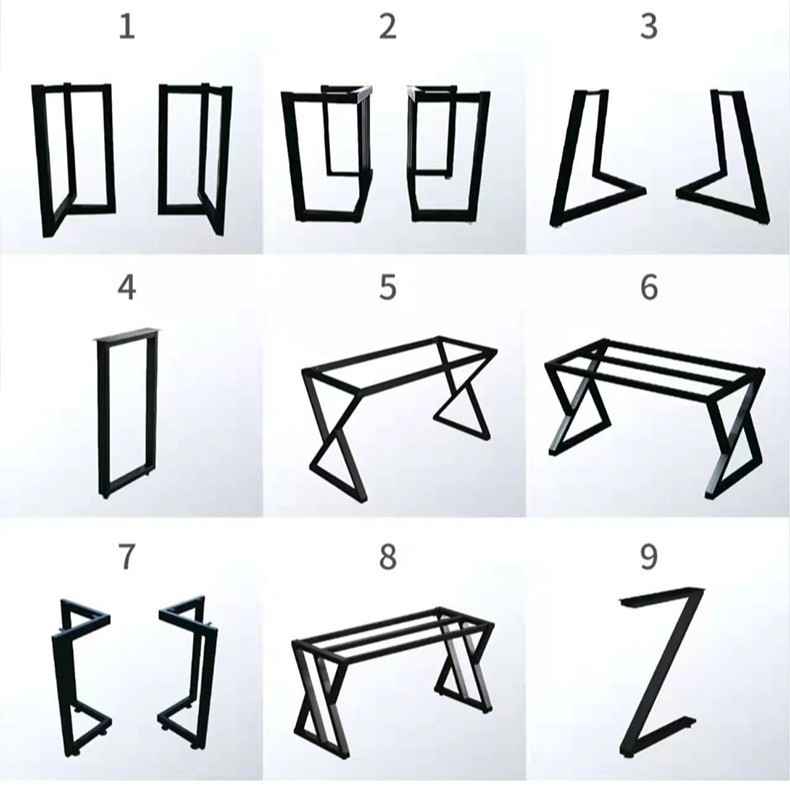 1

2

3

4

5

6

7

8

9