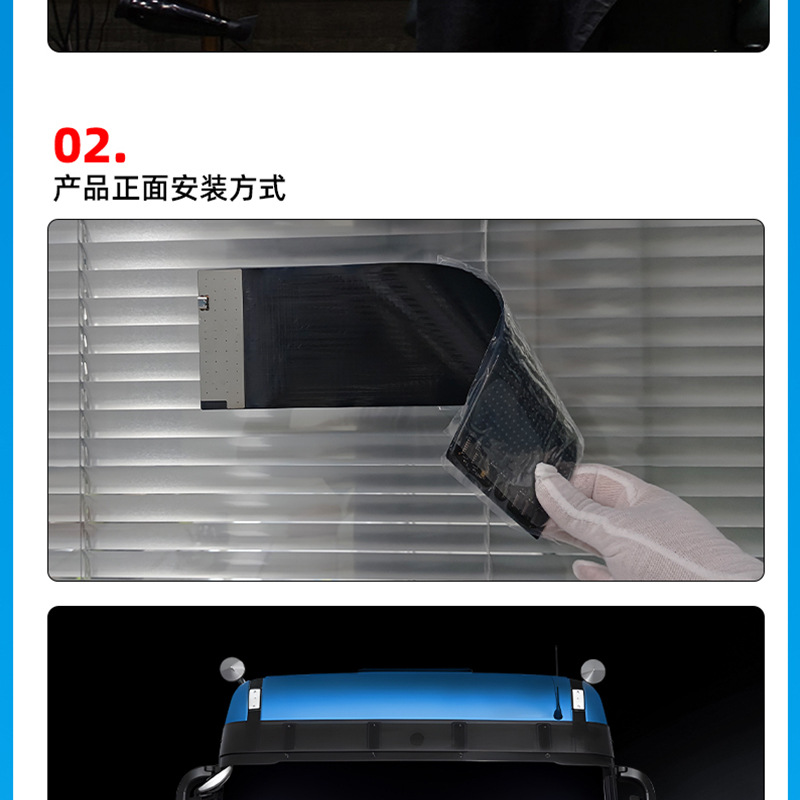 02.
产品正面安装方式