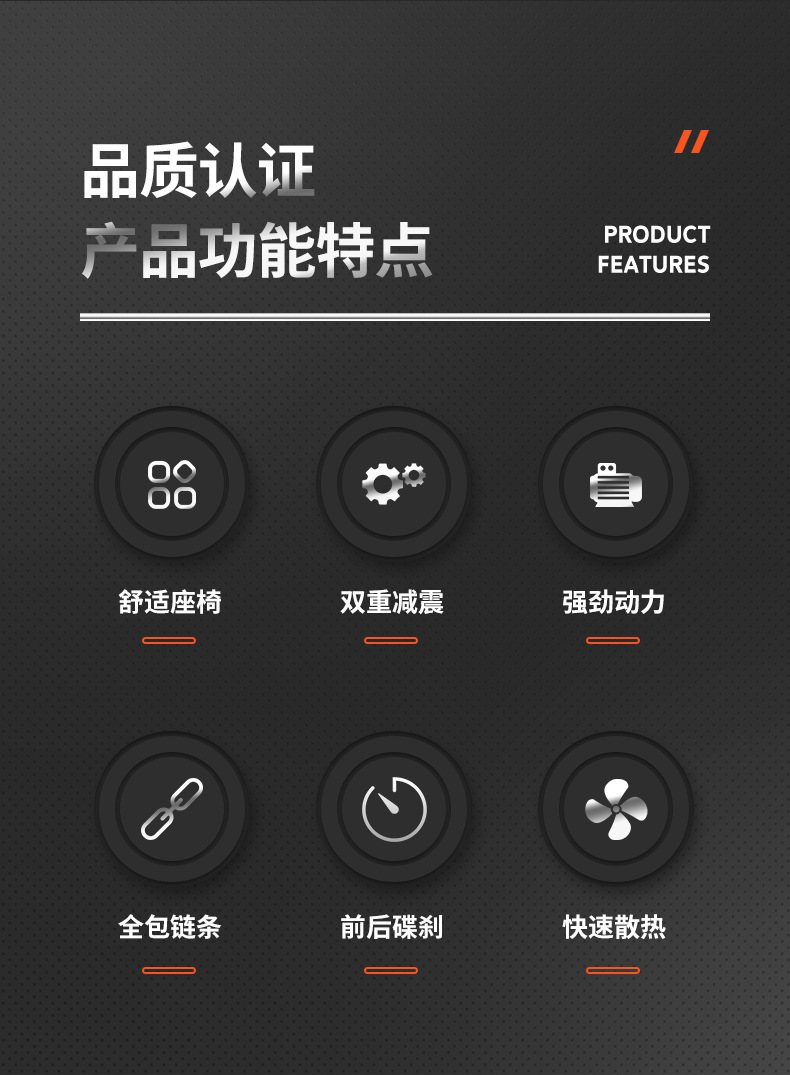 品质认证
产品功能特点

PRODUCT
FEATURES

舒适座椅

双重减震

强劲动力

全包链条

前后碟刹

快速散热