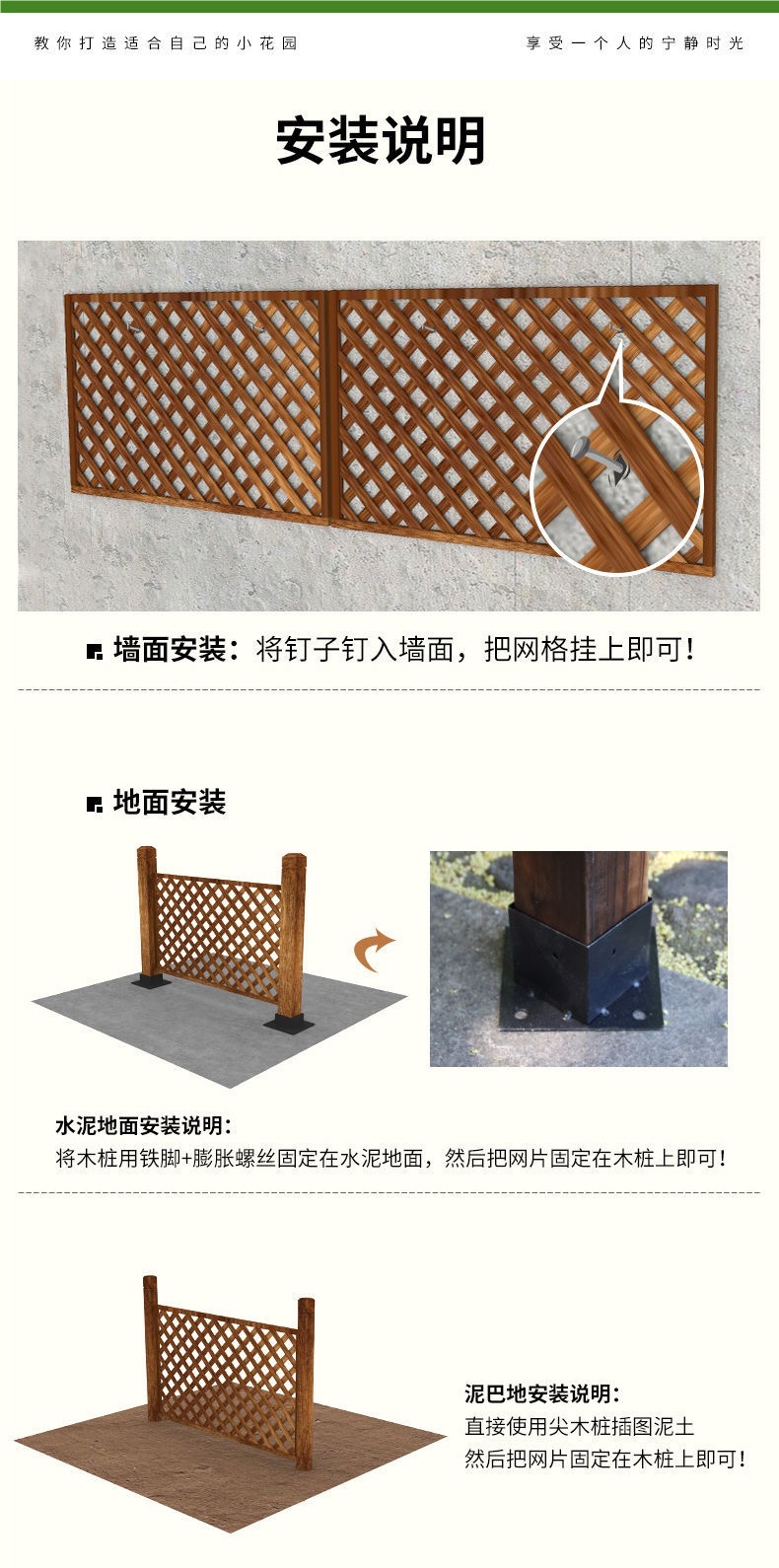 教你打造适合自己的小花园

享受一个人的宁静时光

安装说明

墙面安装：将钉子钉入墙面，把网格挂上即可！

地面安装

水泥地面安装说明：
将木桩用铁脚+膨胀螺丝固定在水泥地面，然后把网片固定在木桩上即可！

泥巴地安装说明：
直接使用尖木桩插图泥土
然后把网片固定在木桩上即可！