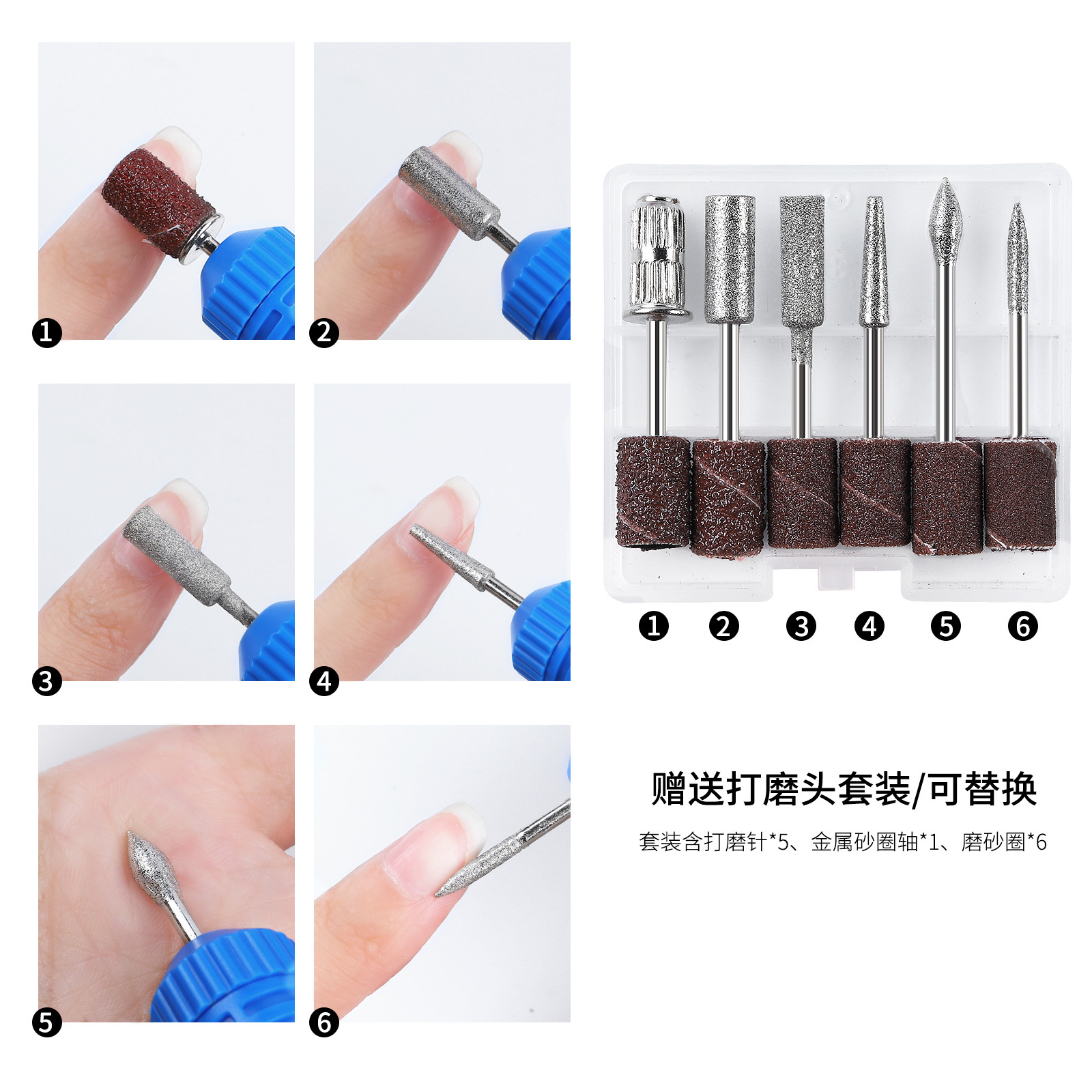 ❶ ❷

❸ ❹

❺ ❻

❶ ❷ ❸ ❹ ❺ ❻

赠送打磨头套装/可替换

套装含打磨针*5、金属砂圈轴*1、磨砂圈*6