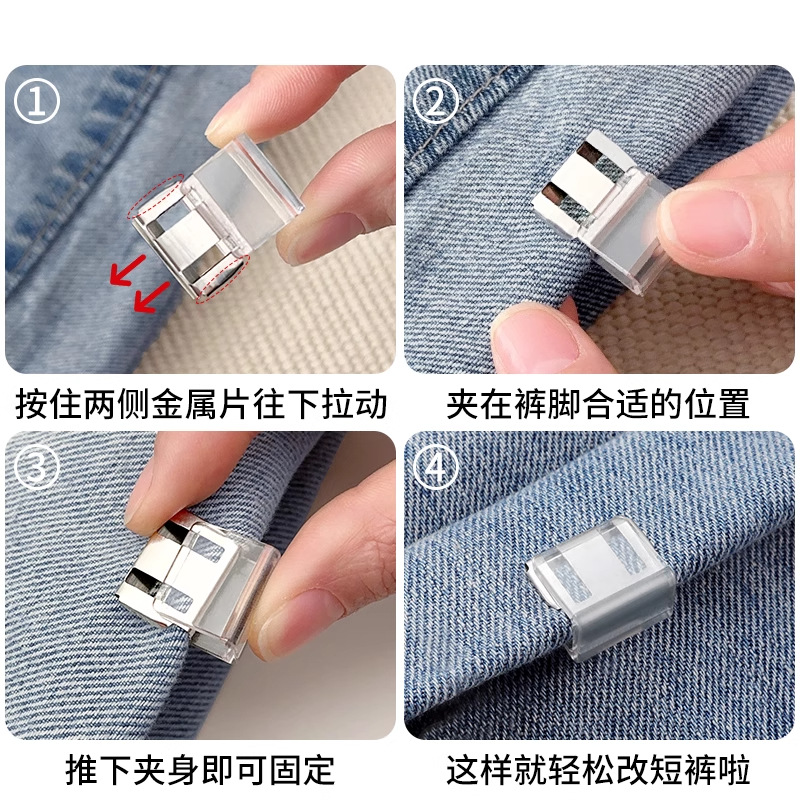 ①

按住两侧金属片往下拉动

②

夹在裤脚合适的位置

③

推下夹身即可固定

④

这样就轻松改短裤啦