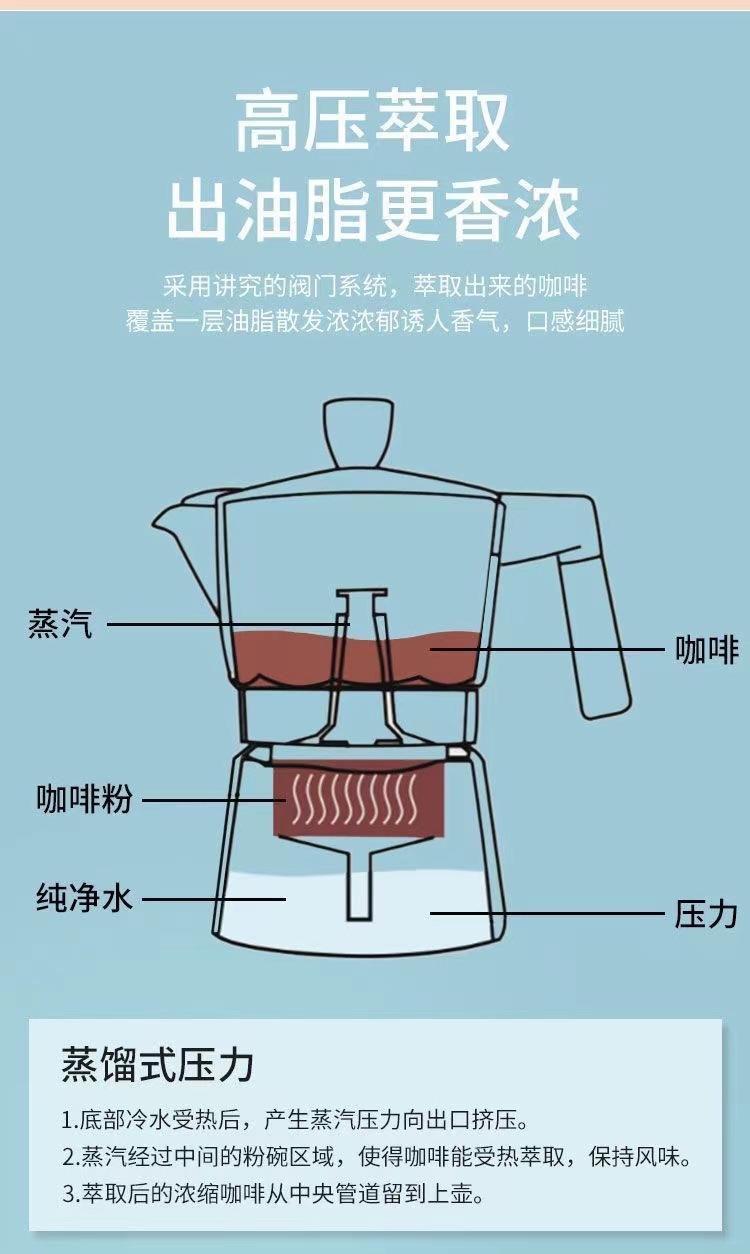 高压萃取
出油脂更香浓

采用讲究的阀门系统，萃取出来的咖啡
覆盖一层油脂散发浓浓郁诱人香气，口感细腻

蒸汽

咖啡

咖啡粉

纯净水

压力

蒸馏式压力

1.底部冷水受热后，产生蒸汽压力向出口挤压。
2.蒸汽经过中间的粉碗区域，使得咖啡能受热萃取，保持风味。
3.萃取后的浓缩咖啡从中央管道留到上壶。