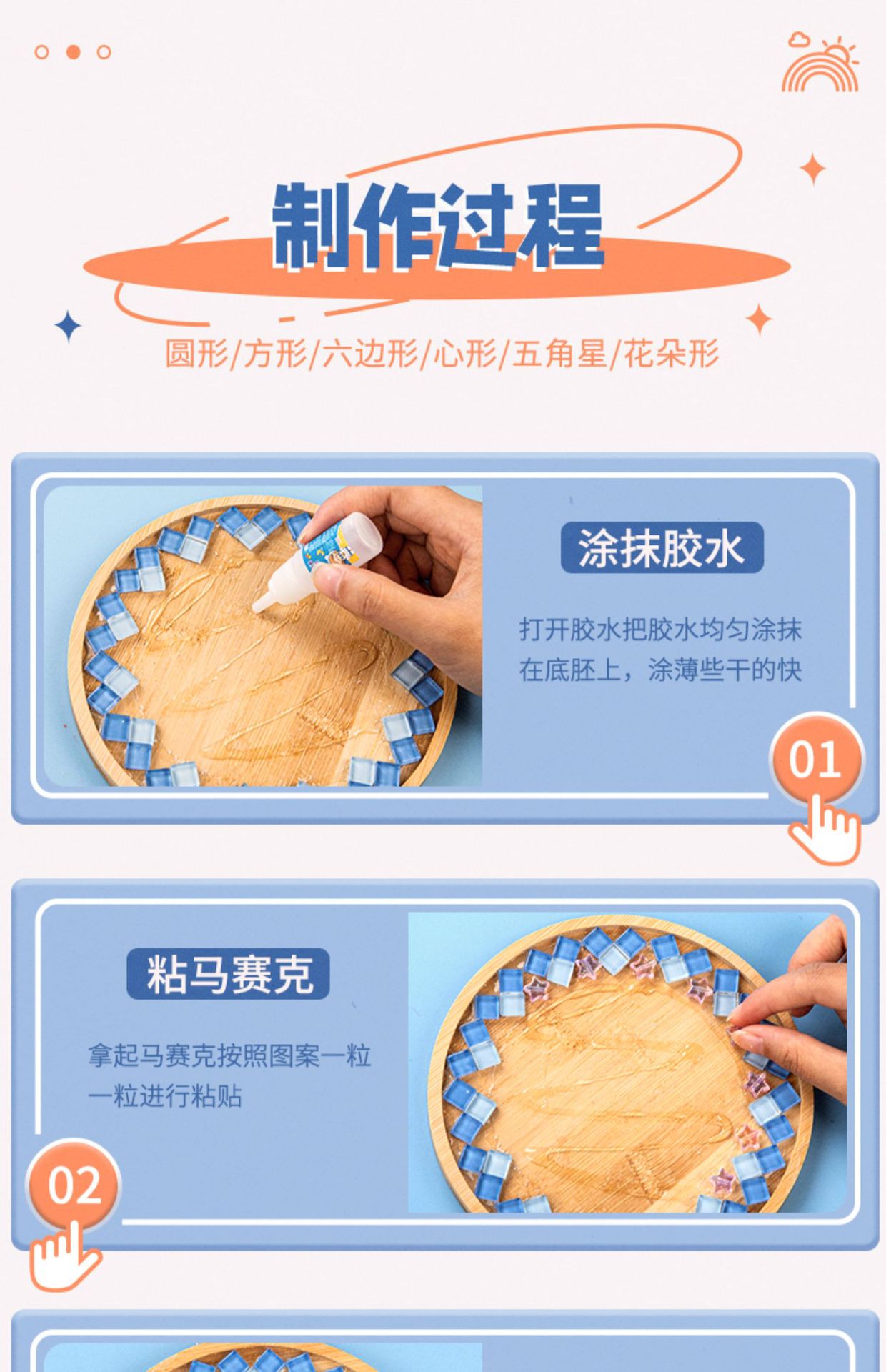 制作过程

圆形/方形/六边形/心形/五角星/花朵形

涂抹胶水

打开胶水把胶水均匀涂抹在底胚上，涂薄些干的快

01

粘马赛克

拿起马赛克按照图案一粒一粒进行粘贴

02